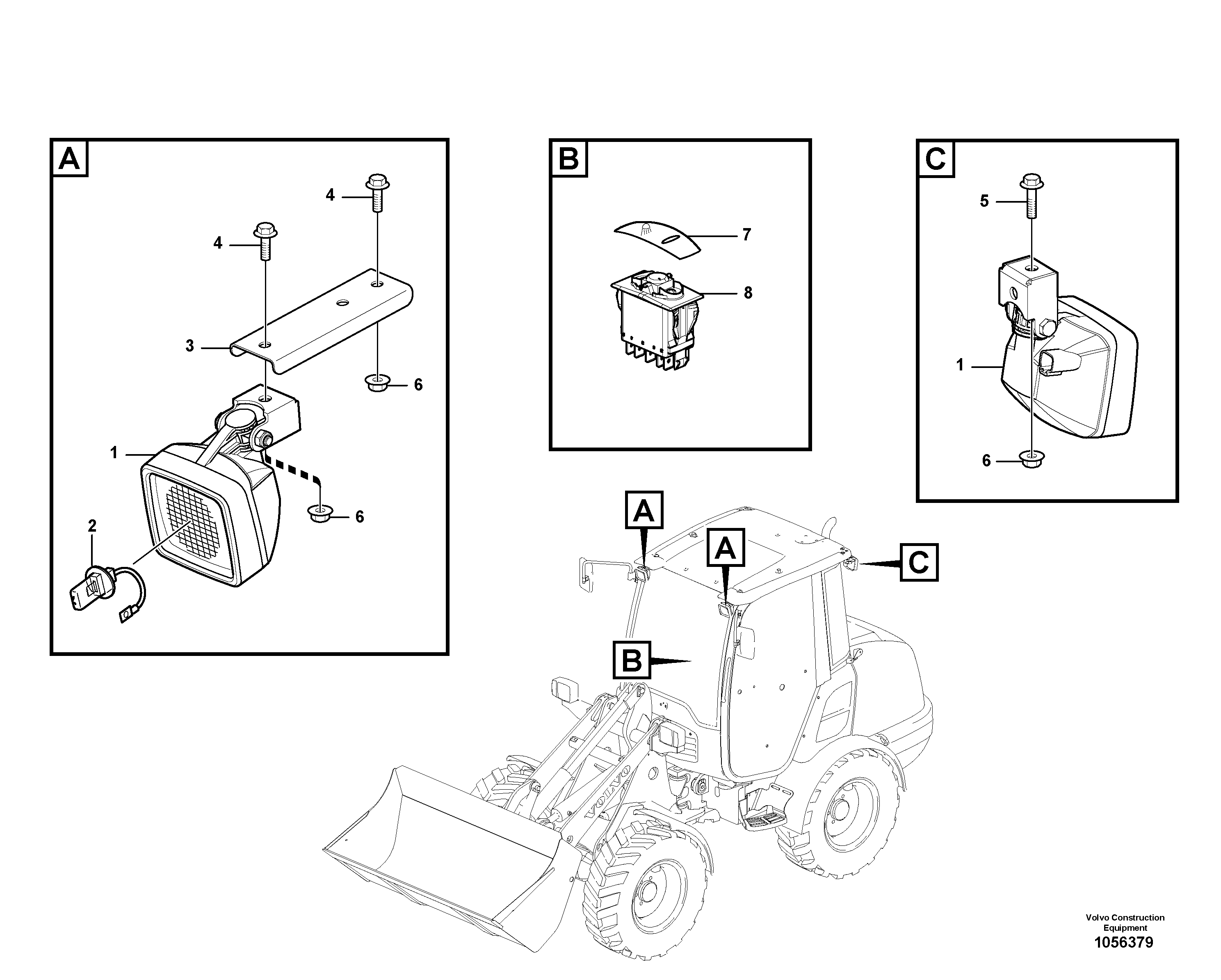 A
4
4
3
6
1
6
2

B
7
8

C
5
1
6

A
A
C
B

VOLVO

Volvo Construction Equipment
1056379