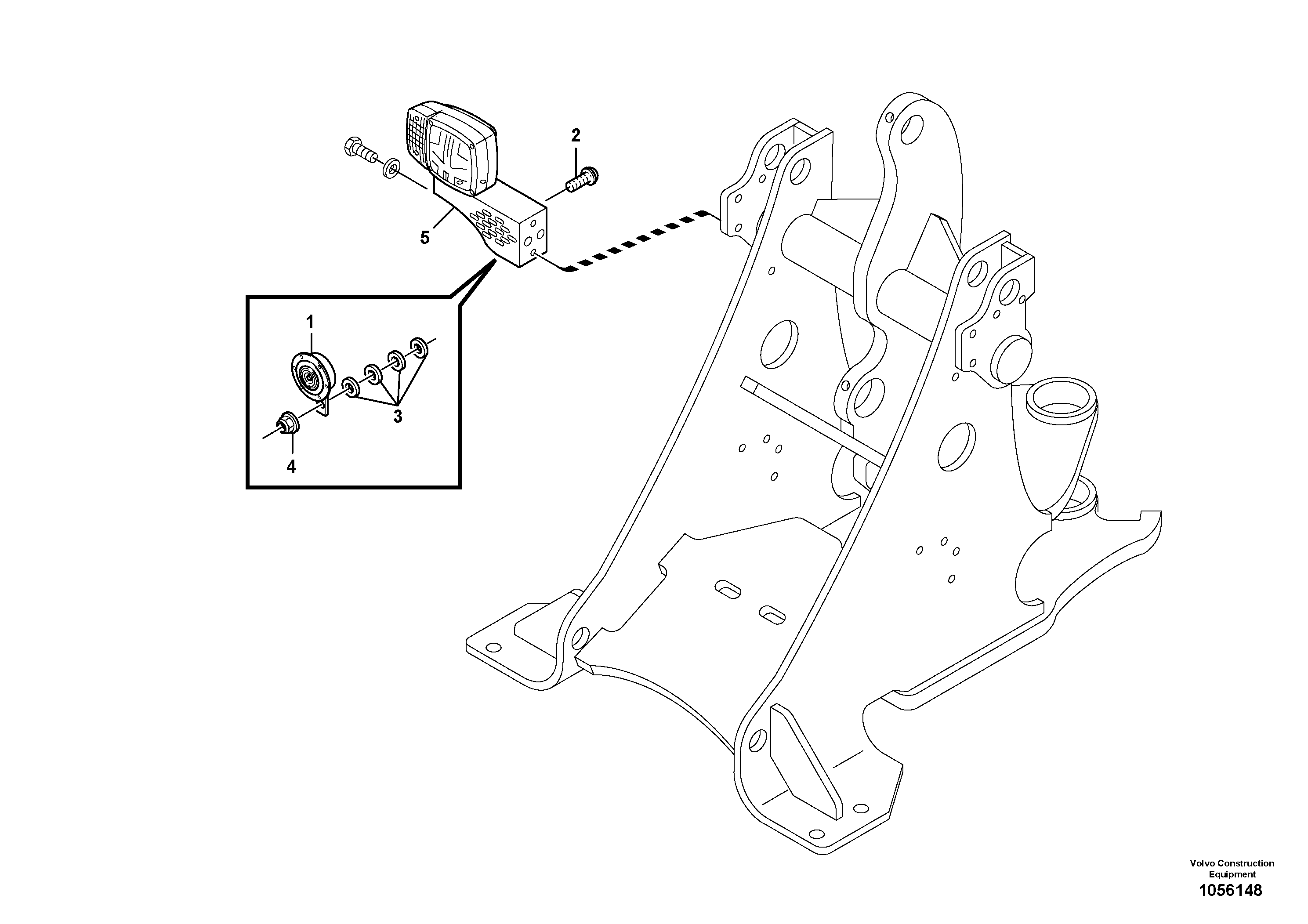 2

5

1

3

4

Volvo Construction Equipment
1056148