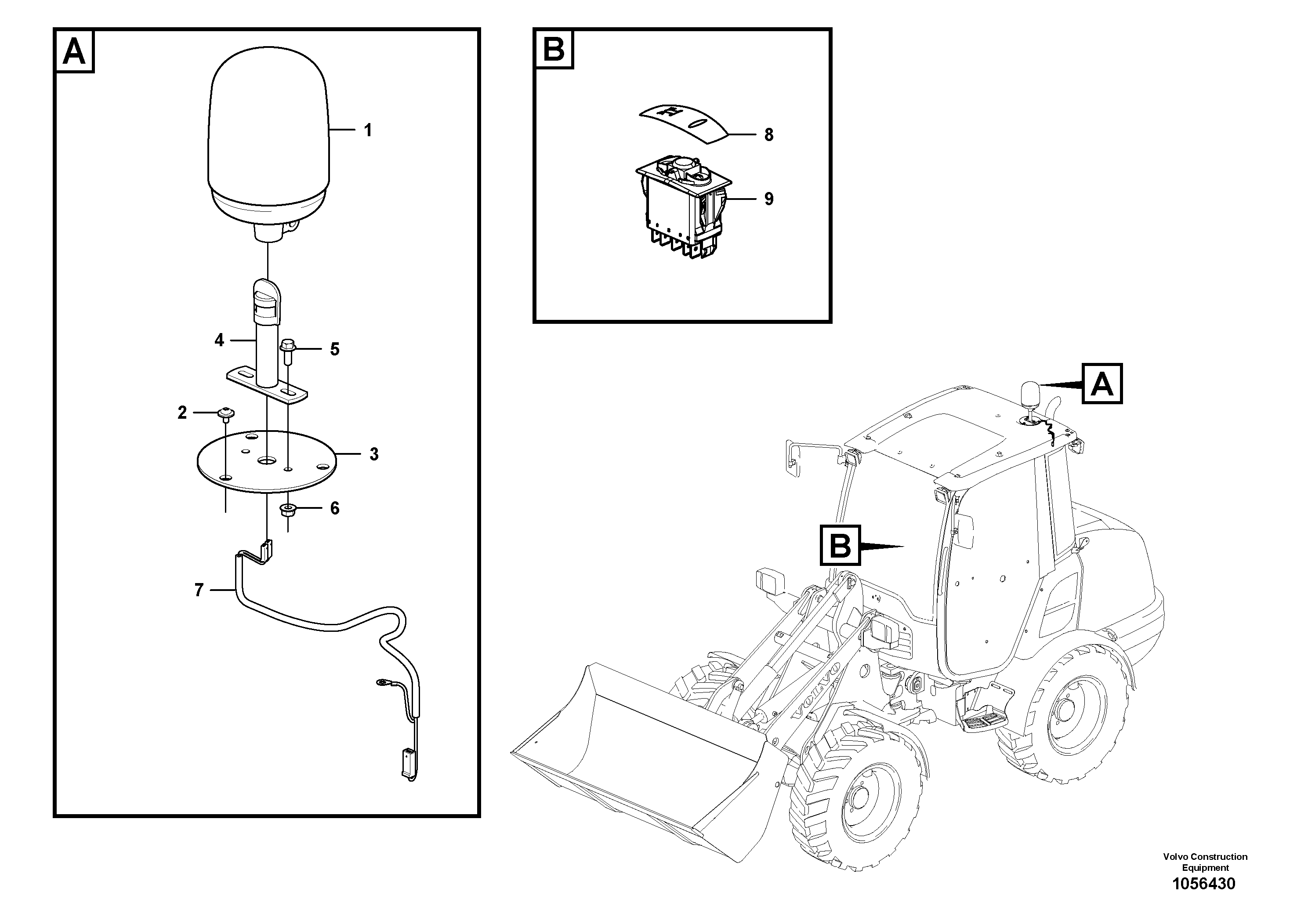 A
1
4
5
2
3
6
7
B
8
9
A
B
VOLVO
Volvo Construction Equipment
1056430