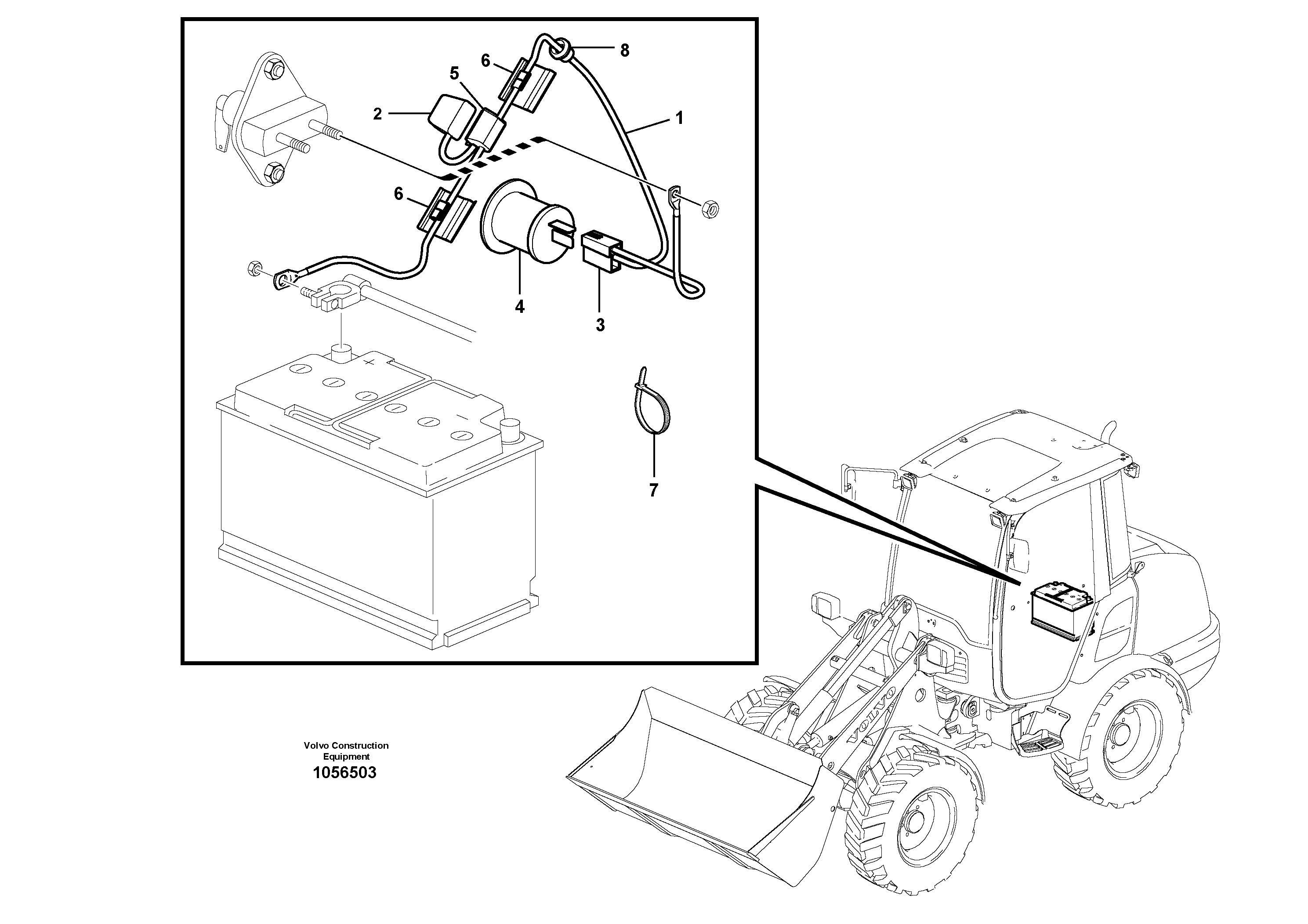 8
6
5
2
1
6
4
3
7
VOLVO

Volvo Construction Equipment
1056503