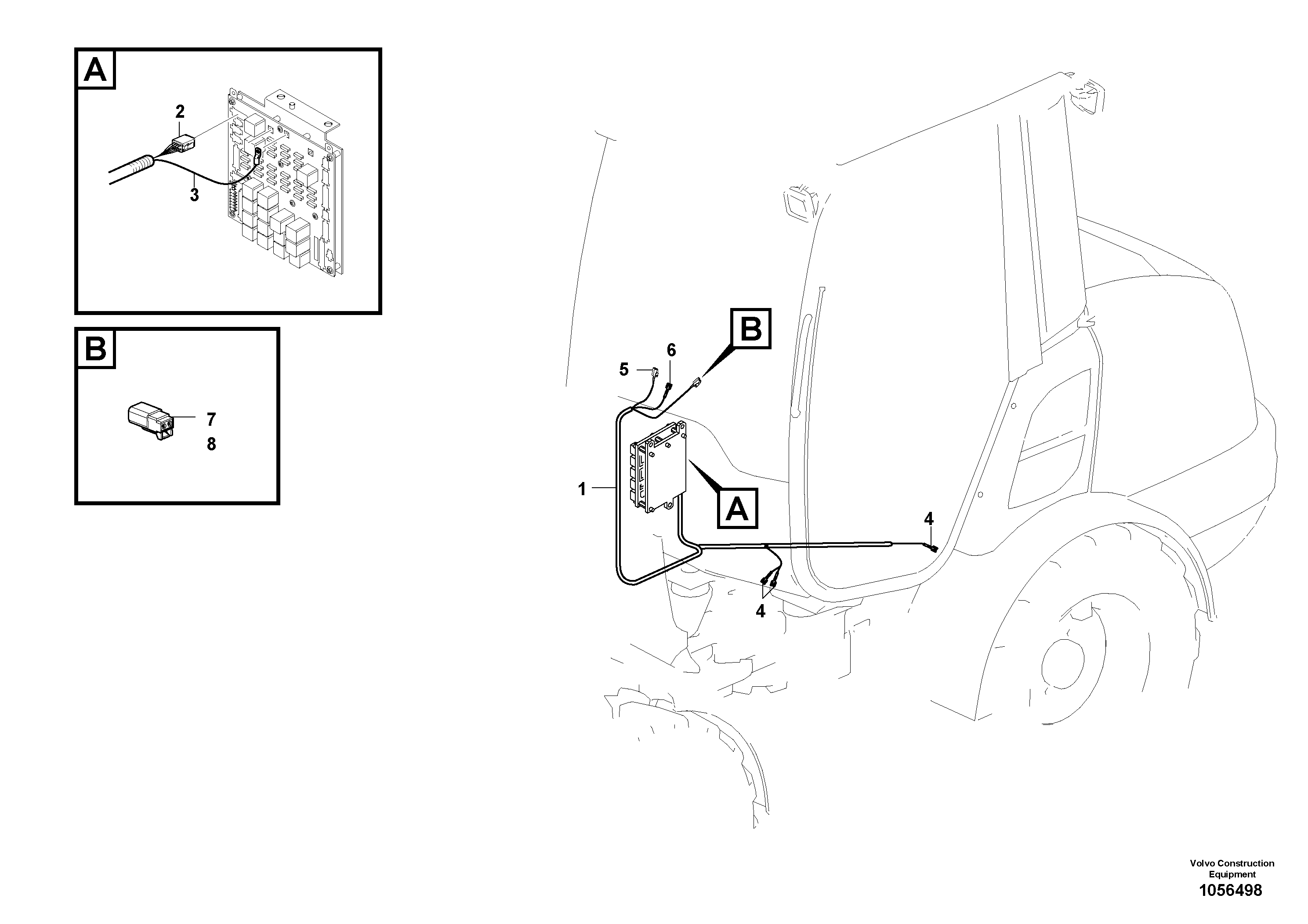 A
2
3

B
7
8

B
5
6
1
A
4
4

Volvo Construction Equipment
1056498