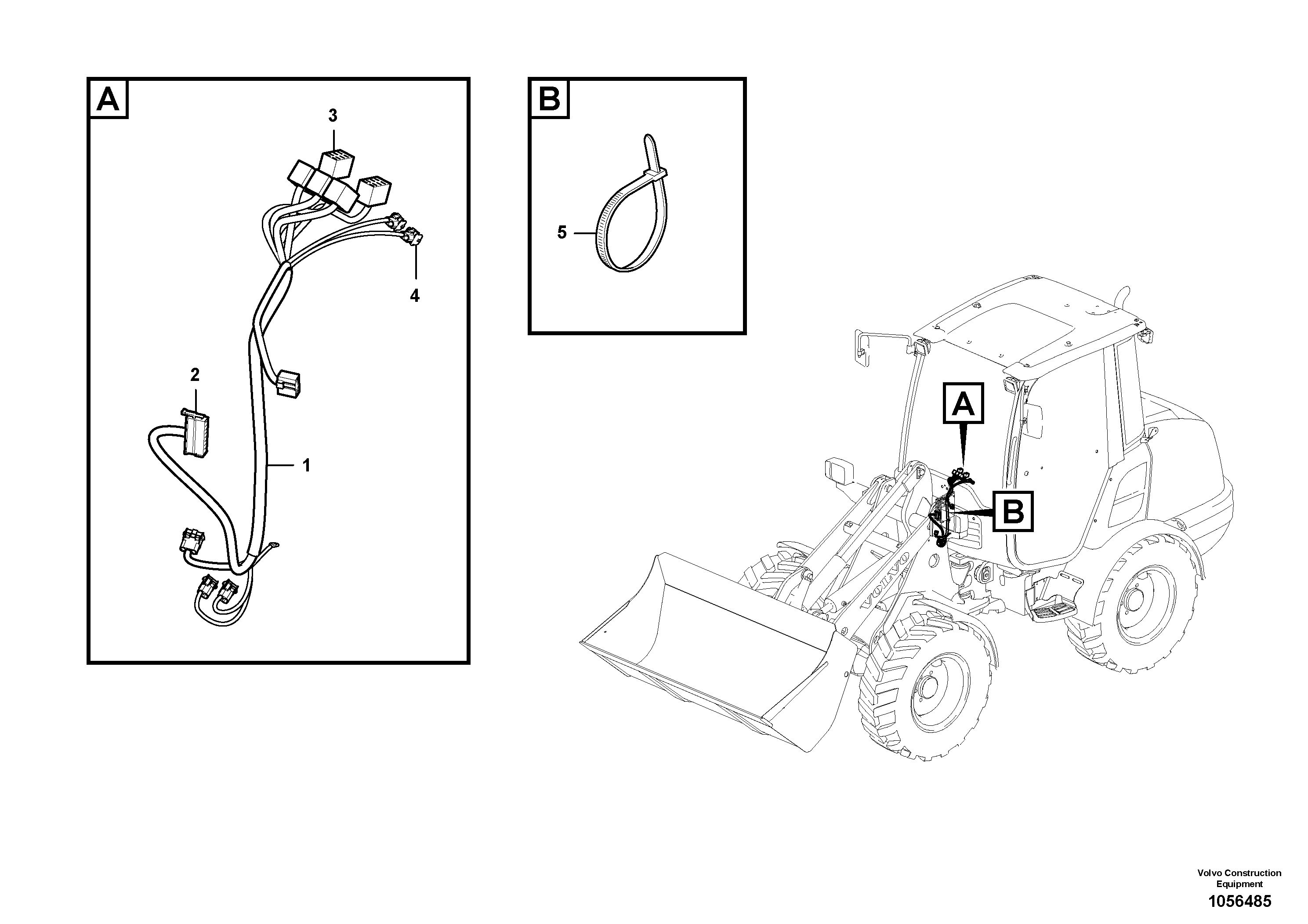 A

3

4

2

1

B

5

A

B

VOLVO

Volvo Construction Equipment

1056485