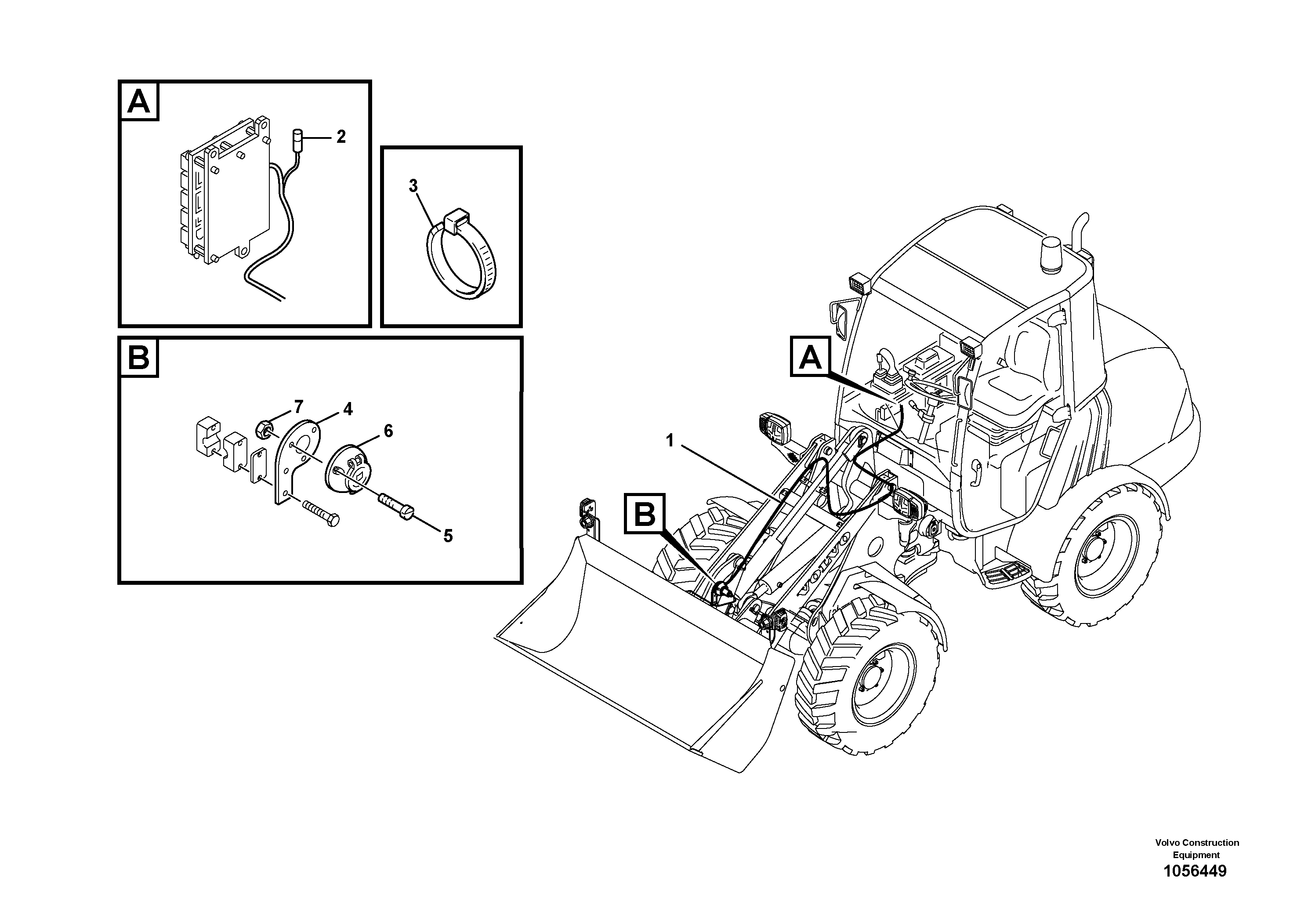 A

2

3

B

7
4
6
5

A

1

B

VOLVO

Volvo Construction Equipment
1056449