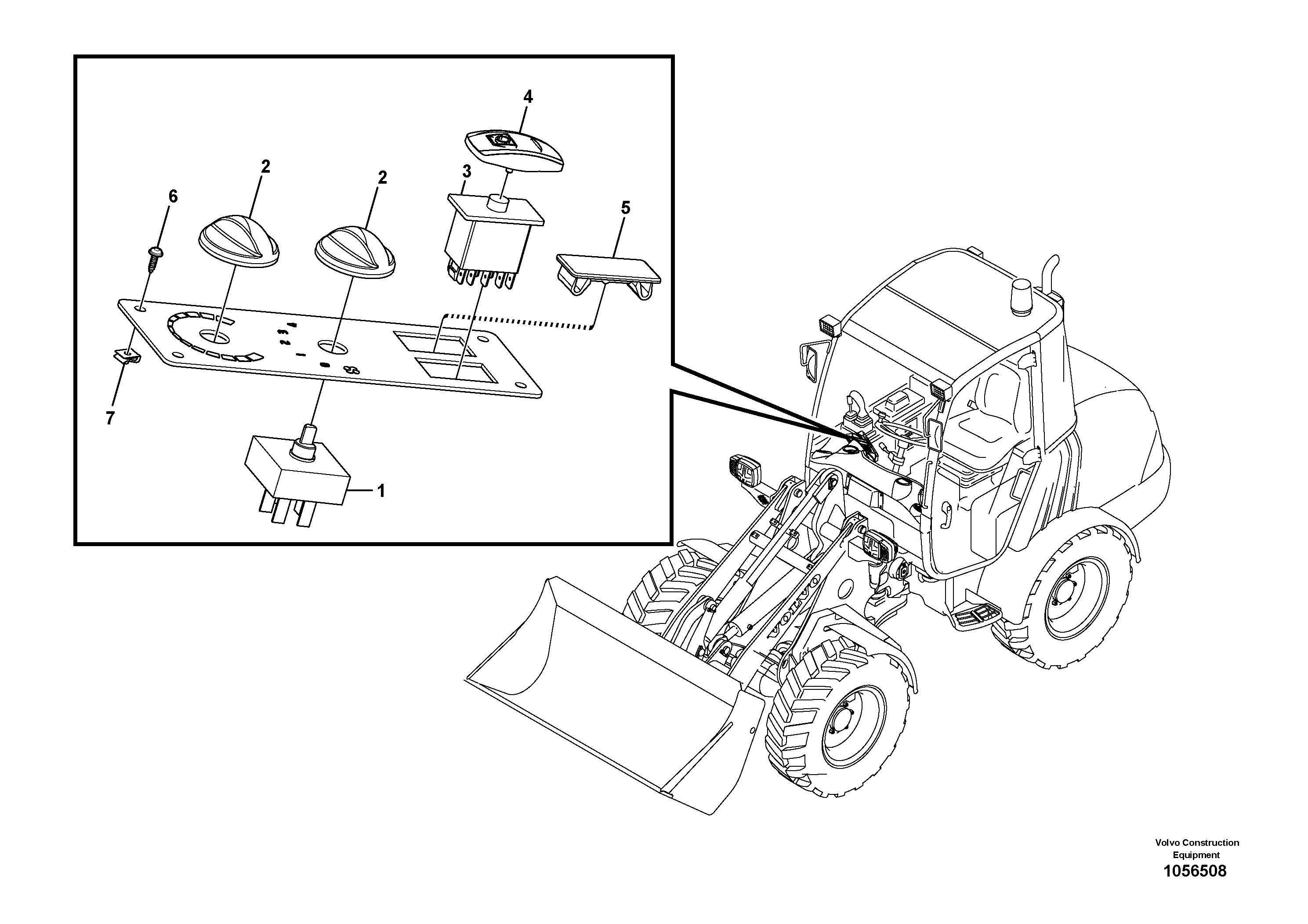 4
2
2
3
6
5
7
1
VOLVO
Volvo Construction Equipment
1056508