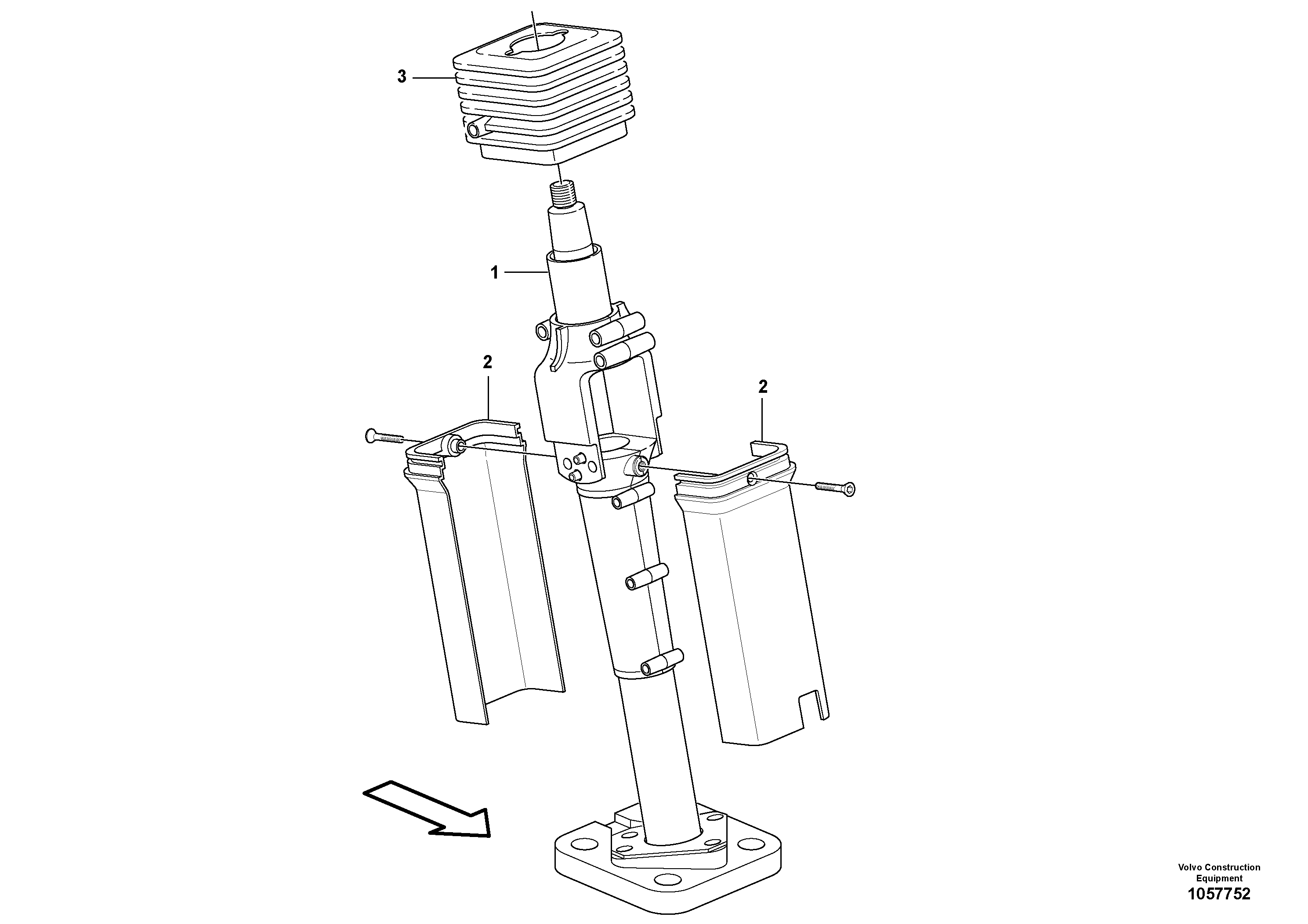 3

1

2

2

Volvo Construction Equipment
1057752