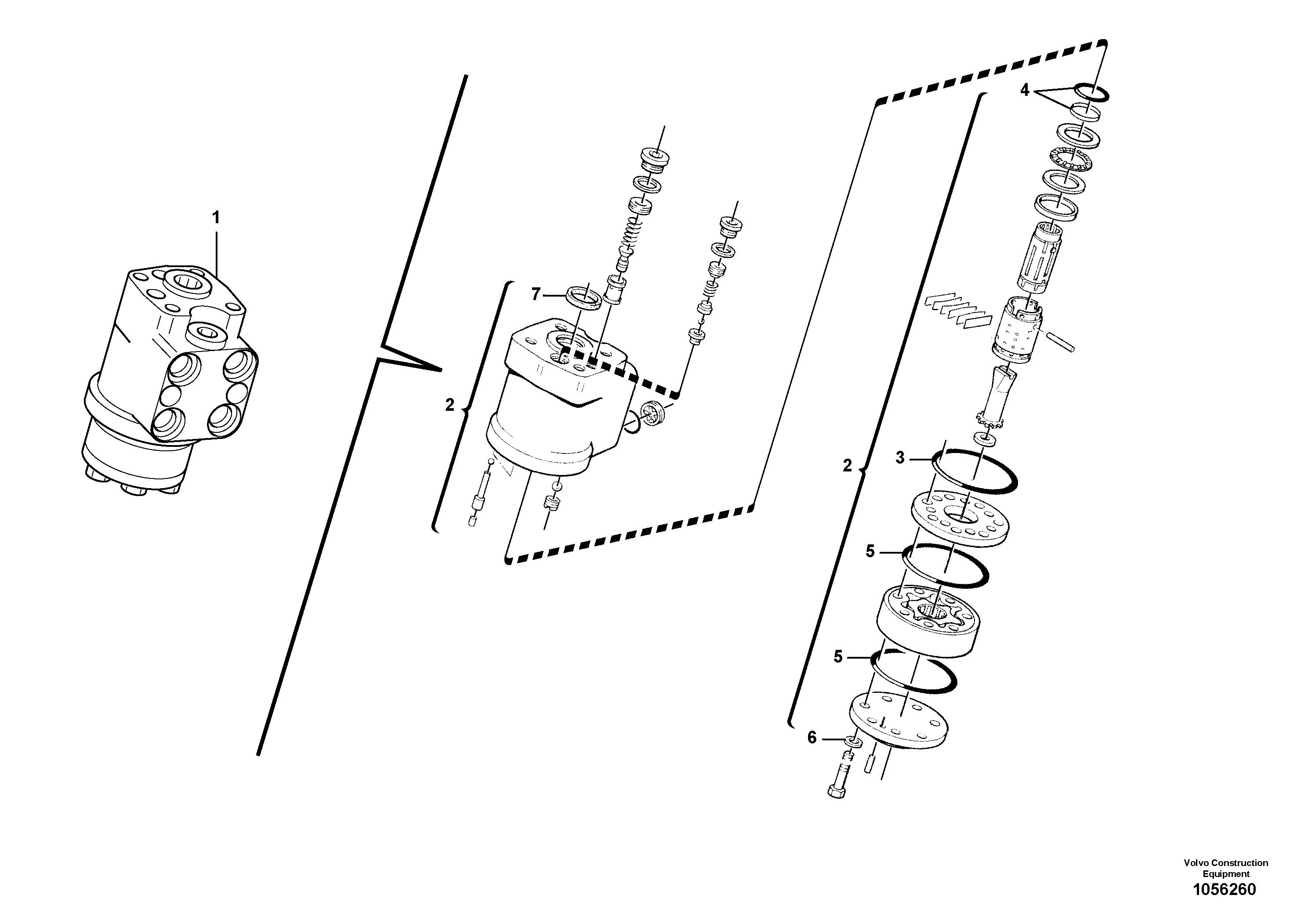 1

7

2

4

2

3

5

5

6

Volvo Construction Equipment
1056260