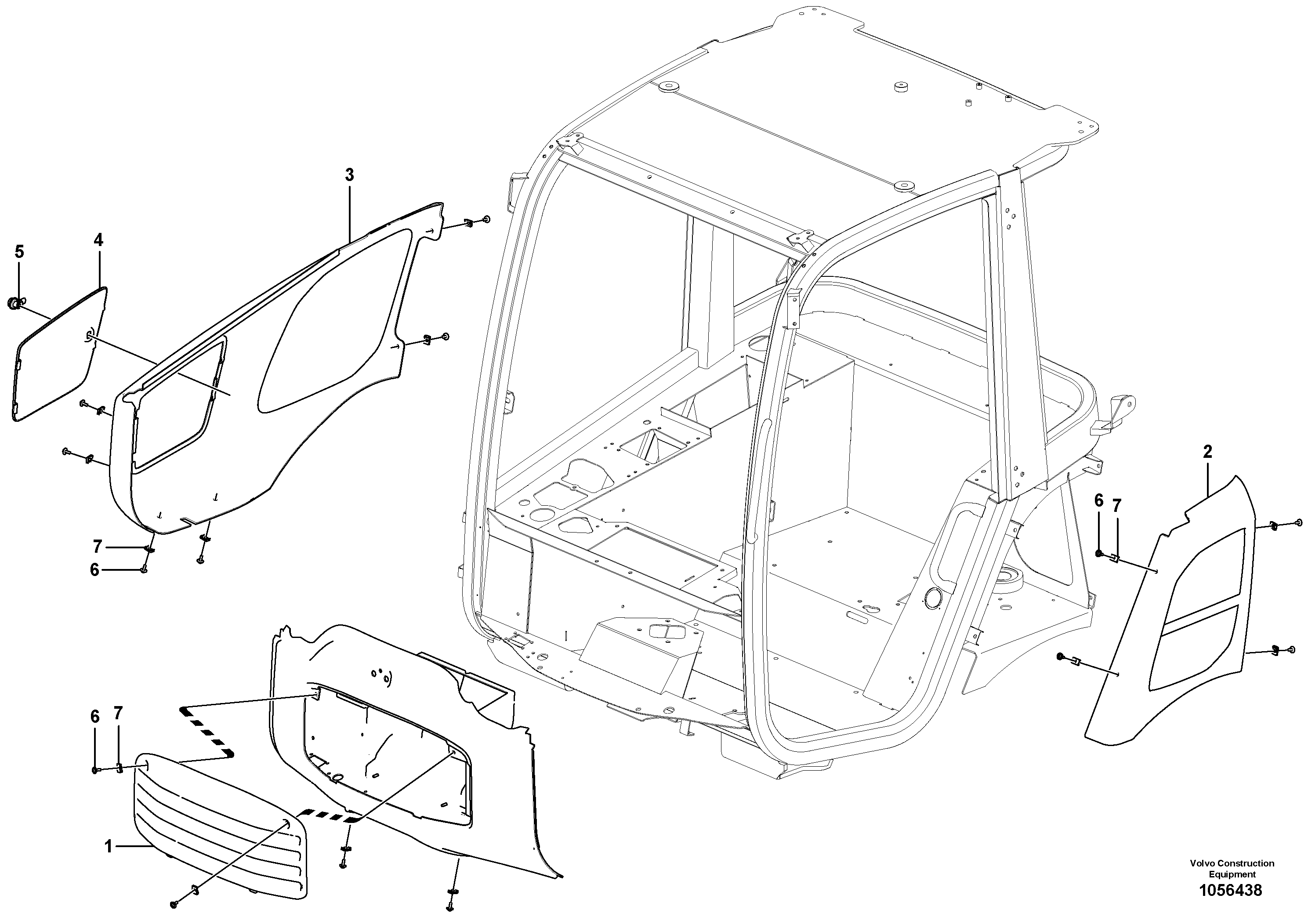 3
5
4
2
6
7
7
6
6
7
1

Volvo Construction Equipment
1056438