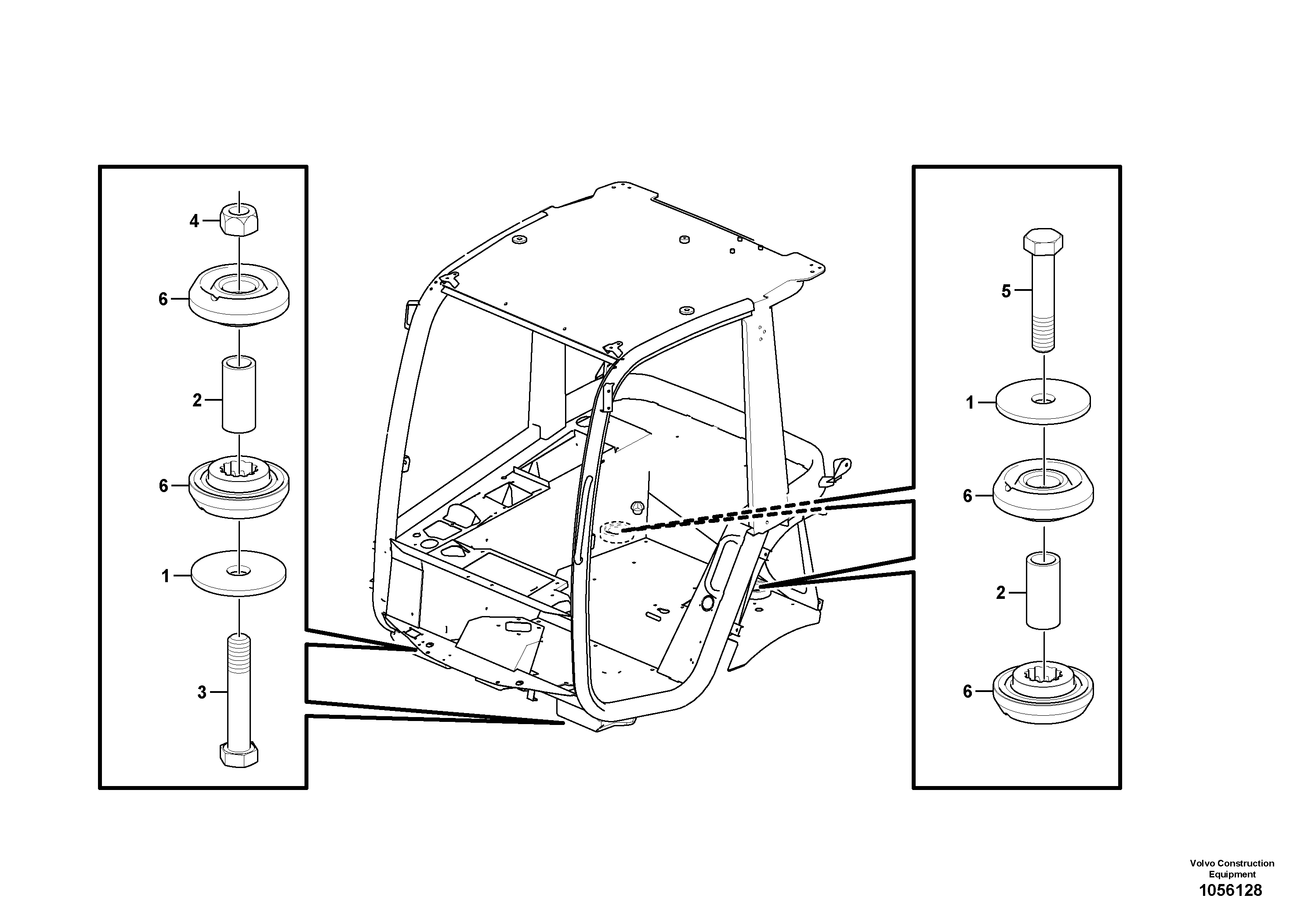 4
6
2
6
1
3

5
1
6
2
6

Volvo Construction Equipment
1056128