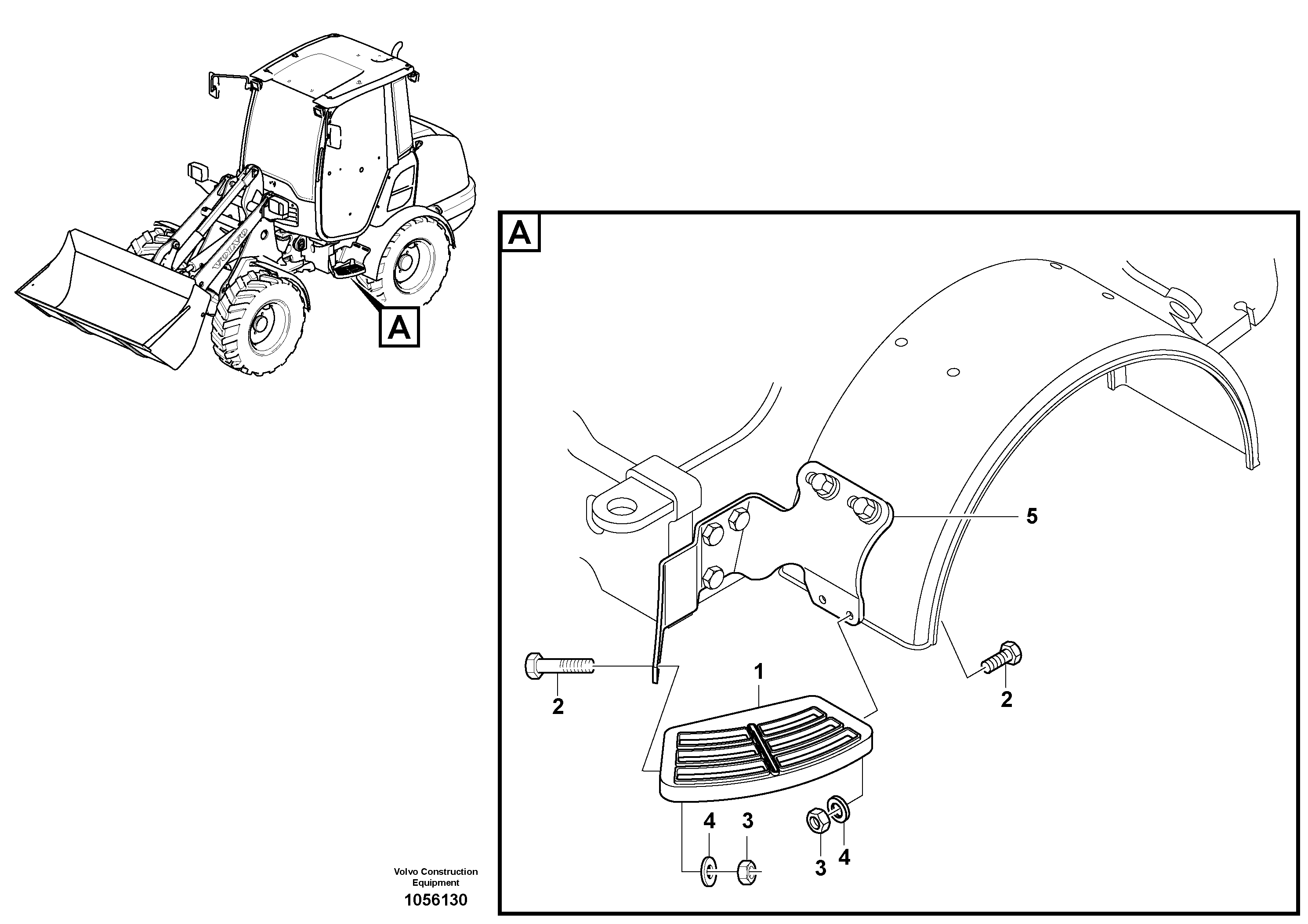 VOLVO

A

A

5

1

2

2

4

3

3

4

Volvo Construction Equipment

1056130