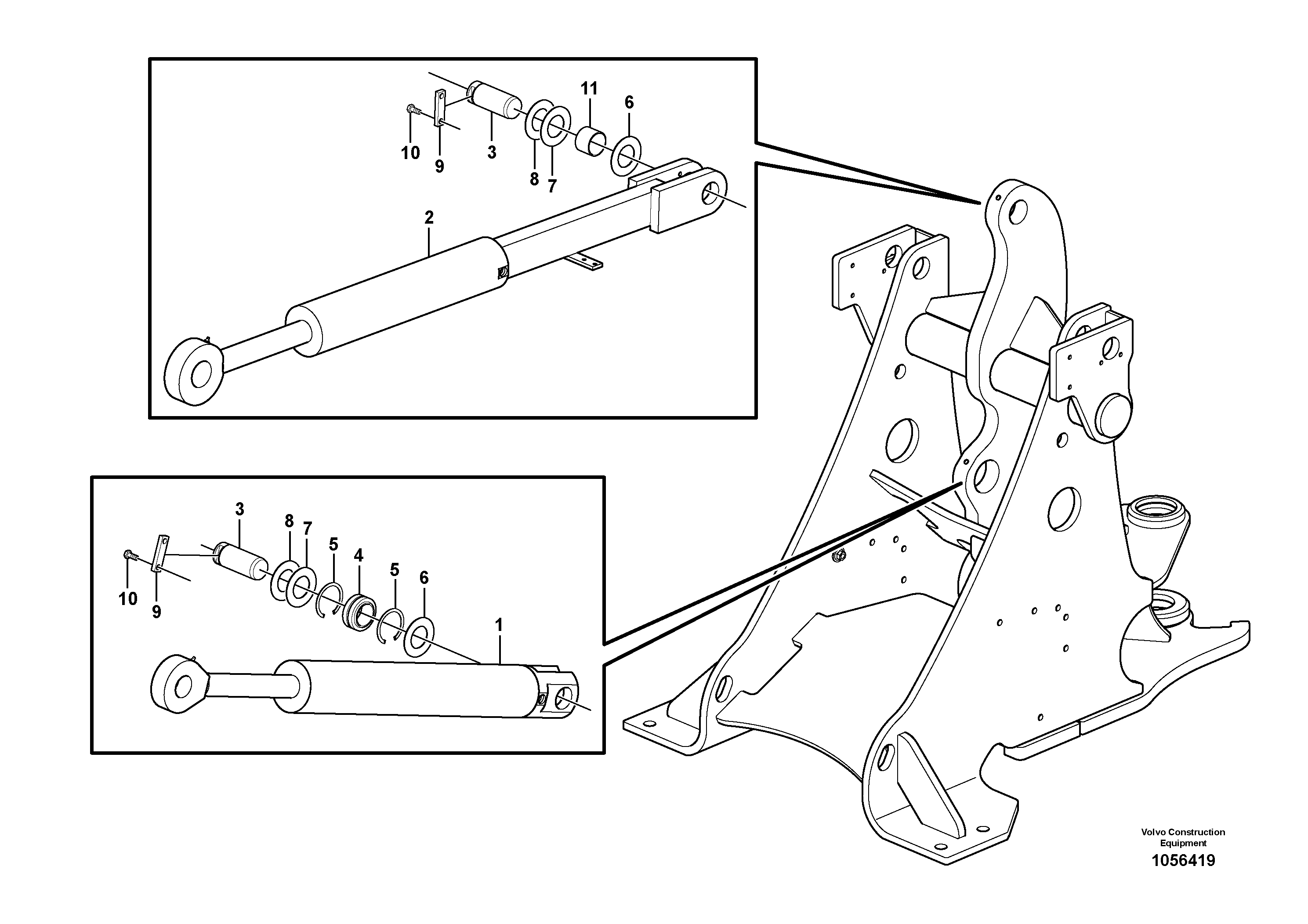 11
6
10
9
3
8
7
2
3
8
7
5
4
5
6
10
9
1
Volvo Construction Equipment
1056419