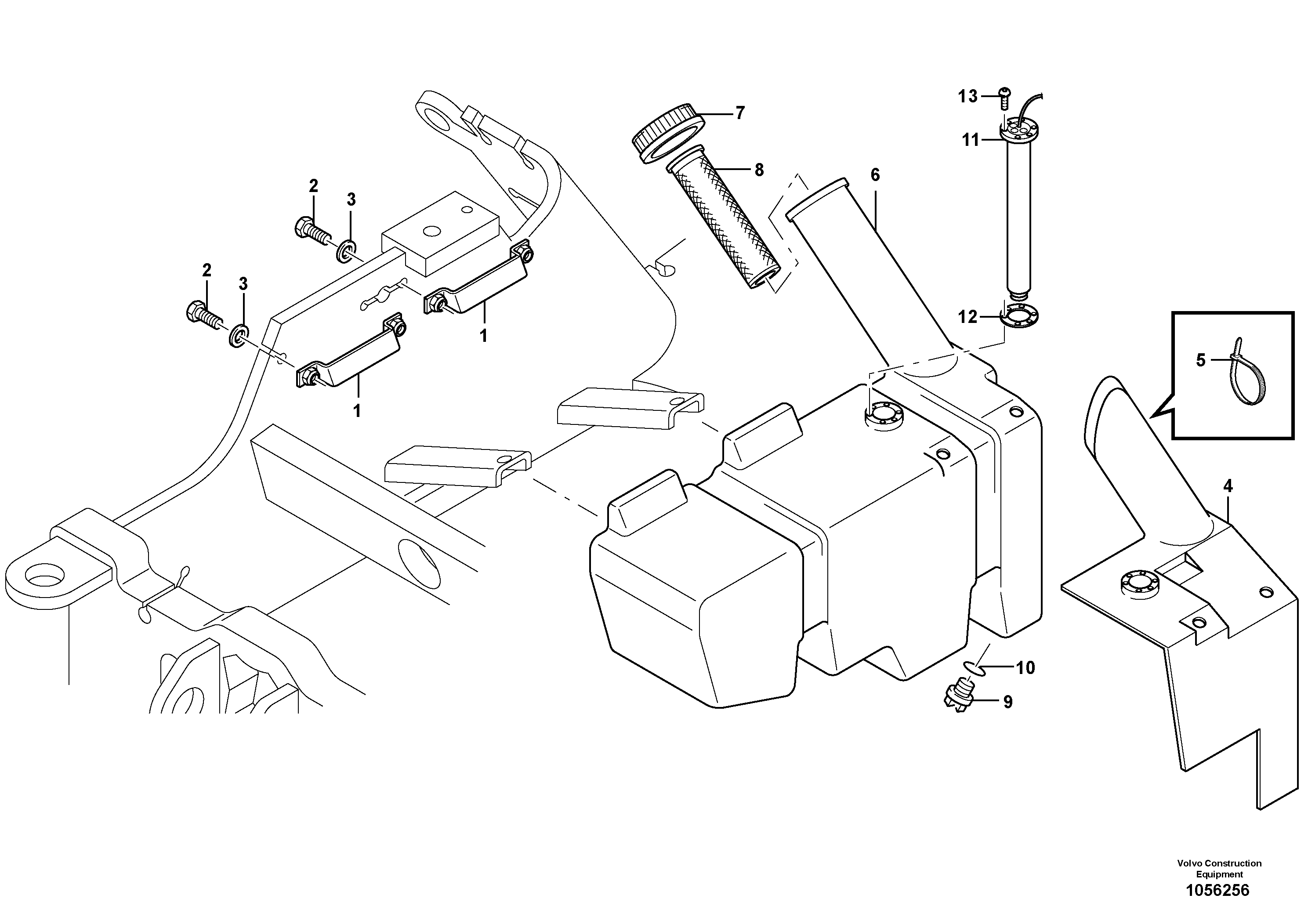 13
7
11
8
6
2
3
2
3
1
12
1
5
4
10
9
Volvo Construction Equipment
1056256