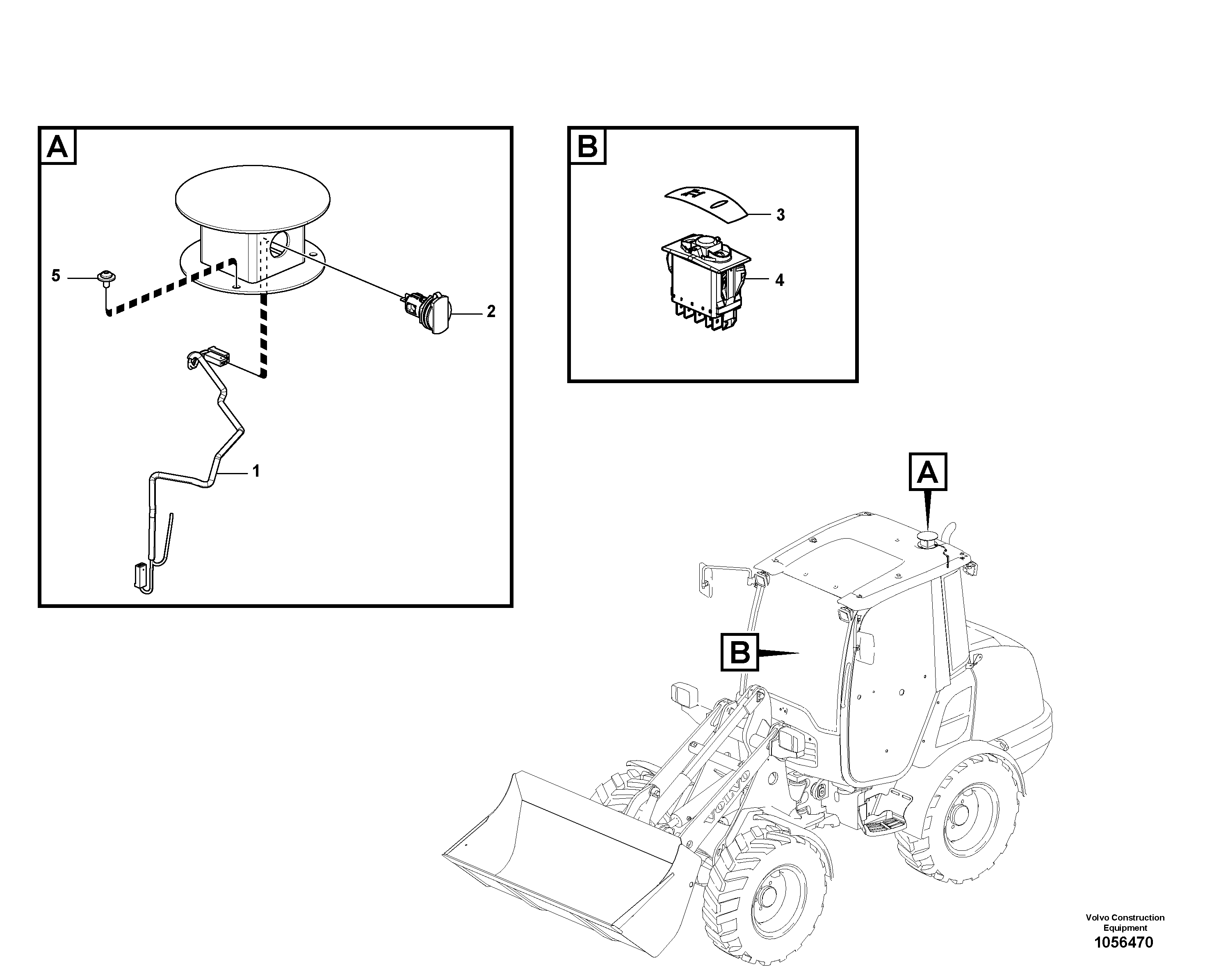 A

5

2

1

B

3

4

A

B

VOLVO

Volvo Construction Equipment
1056470