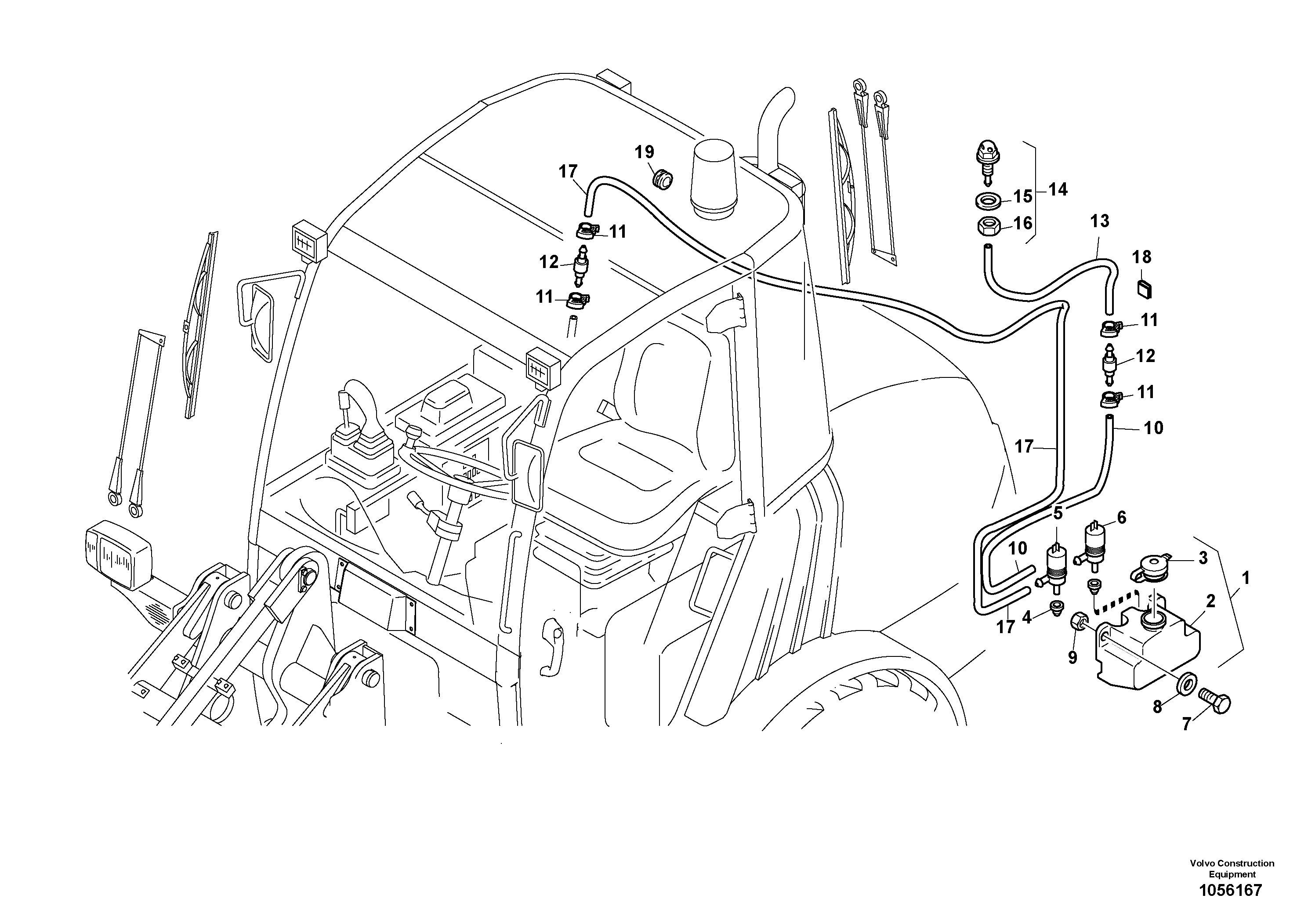 19
17
11
12
11
15
14
16
13
18
11
12
11
10
17
5
6
10
3
1
2
17
4
9
8
7

Volvo Construction Equipment
1056167