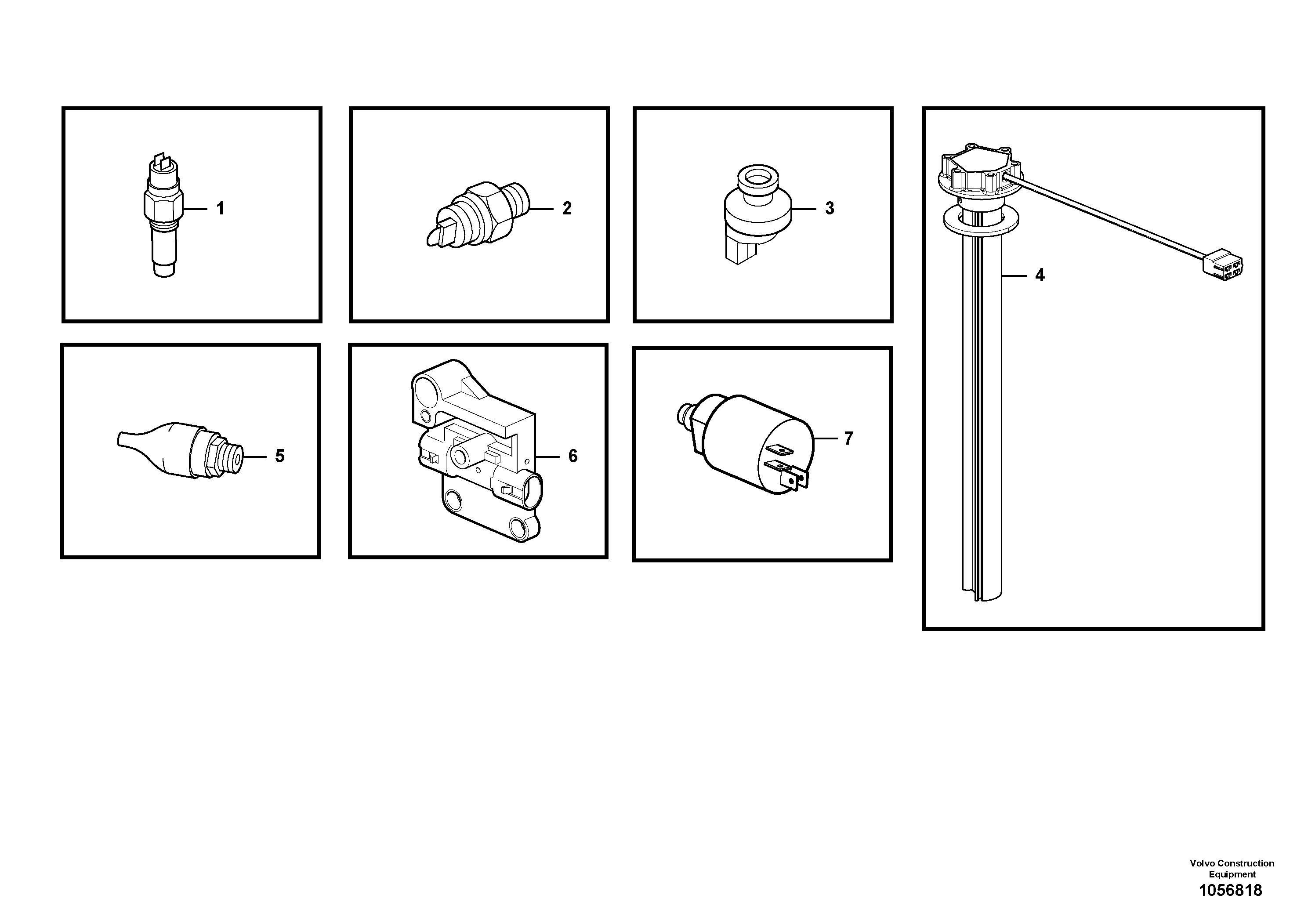 1

2

3

4

5

6

7

Volvo Construction Equipment
1056818