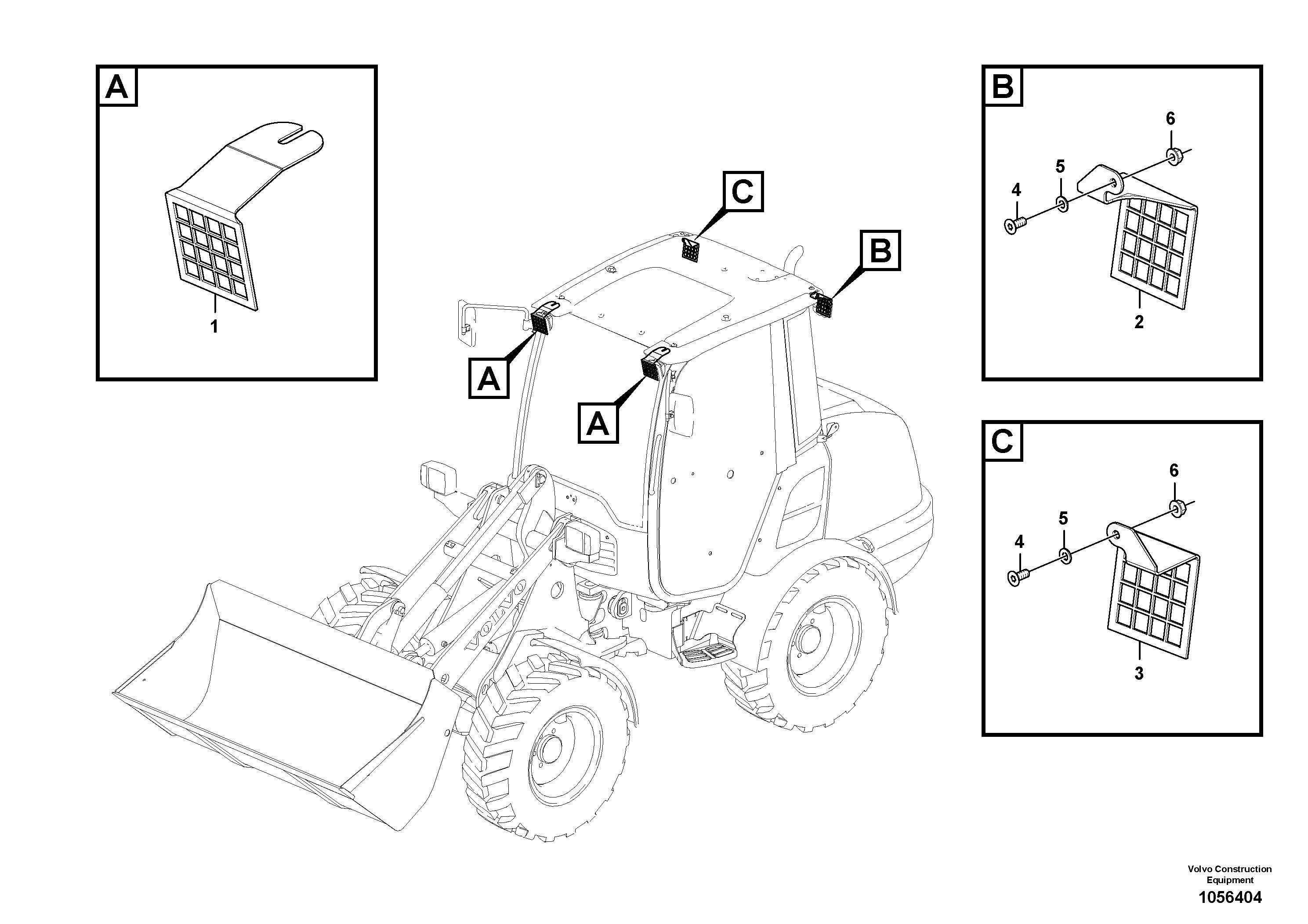 A

1

C

B

A

A

VOLVO

B

6

5

4

2

C

6

5

4

3

Volvo Construction Equipment

1056404