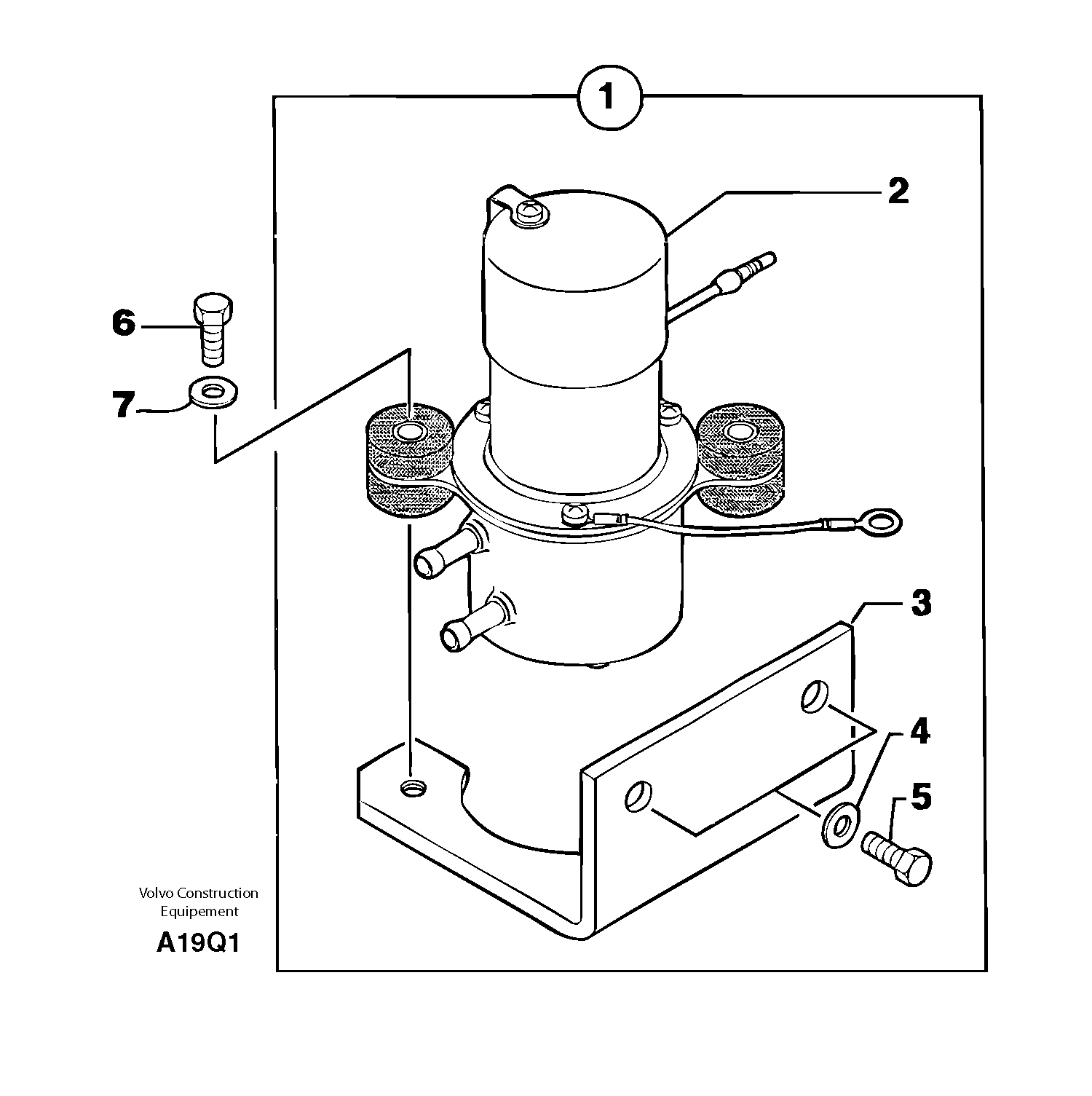 1

2

6

7

3

4

5

Volvo Construction Equipement

A19Q1