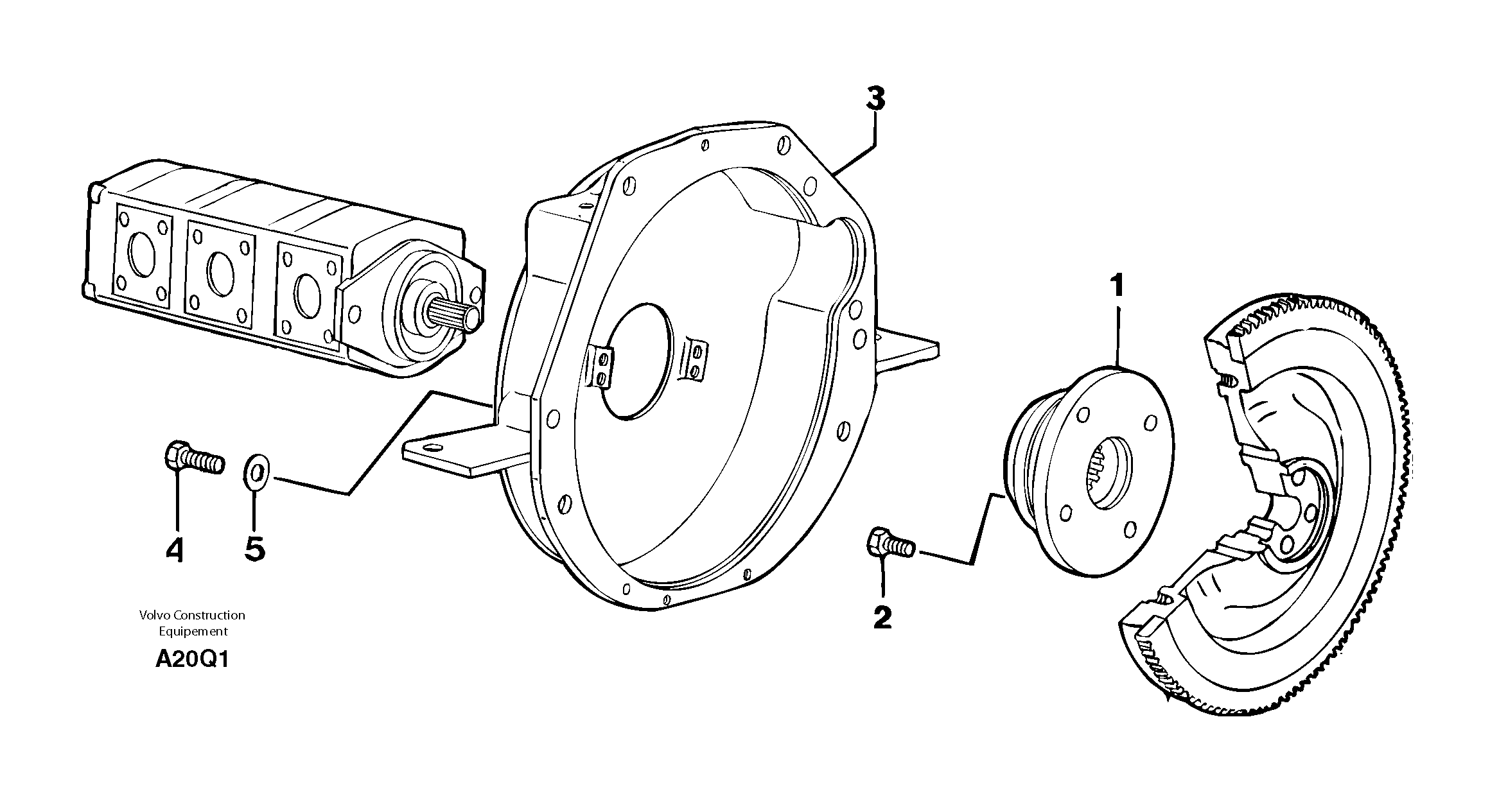 3

1

4

5

2

Volvo Construction
Equipement

A20Q1