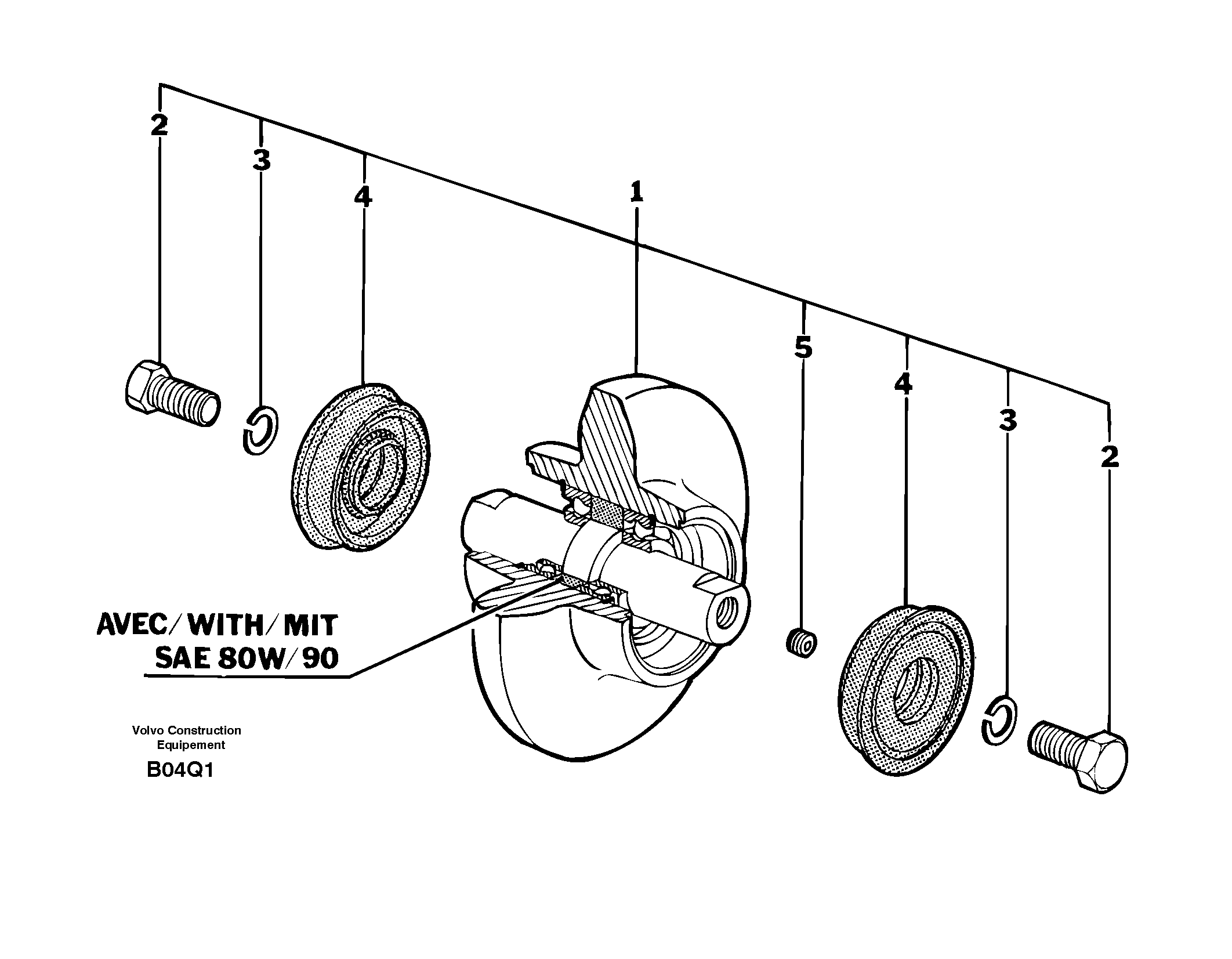 2
3
4
1
5
4
3
2

AVEC/WITH/MIT
SAE 80W/90

Volvo Construction Equipement

B04Q1