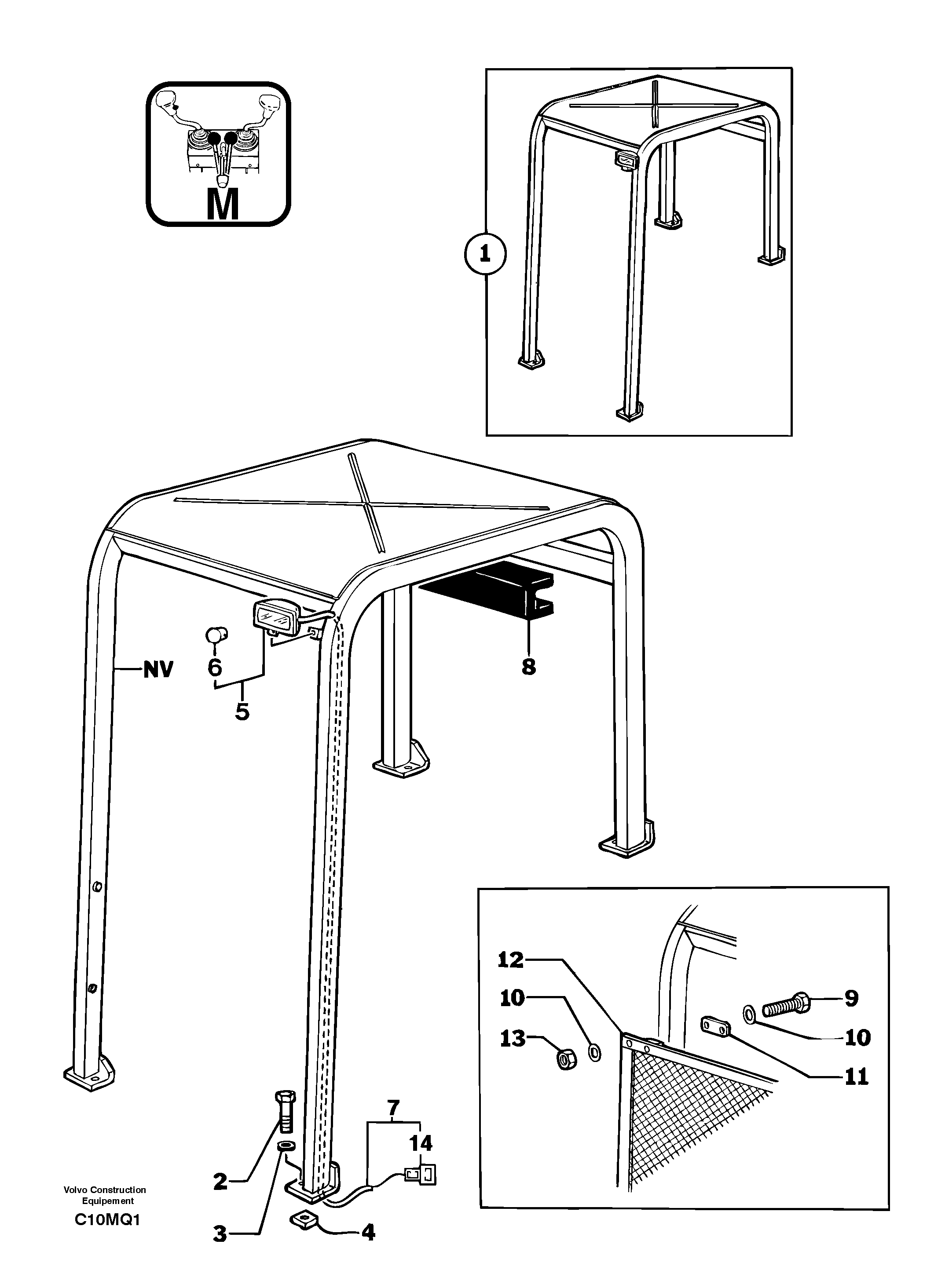 M

1

NV

6

5

8

12

10

13

9

10

11

7

14

2

3

4

Volvo Construction Equipement

C10MQ1