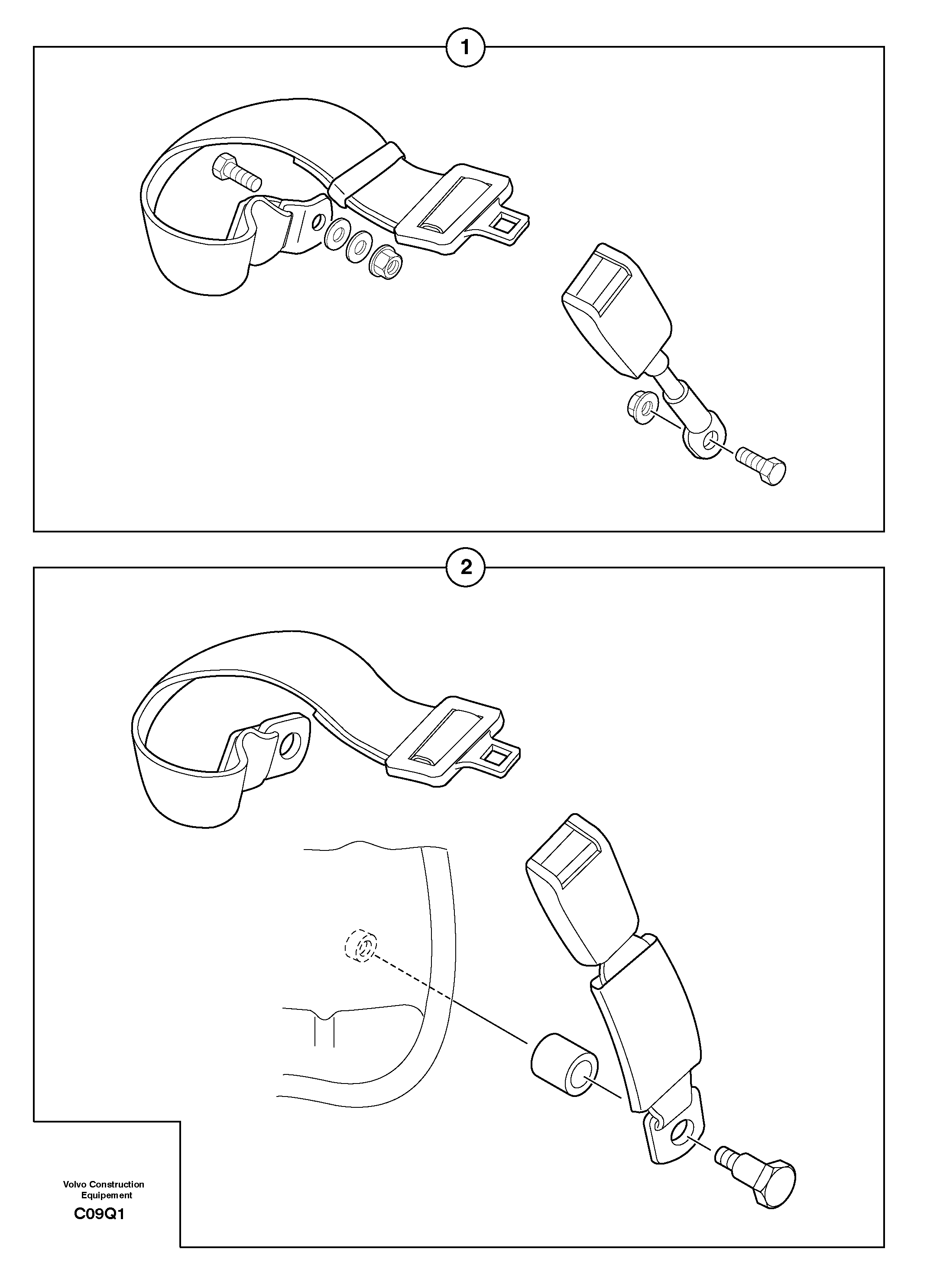 1

2

Volvo Construction Equipement

C09Q1