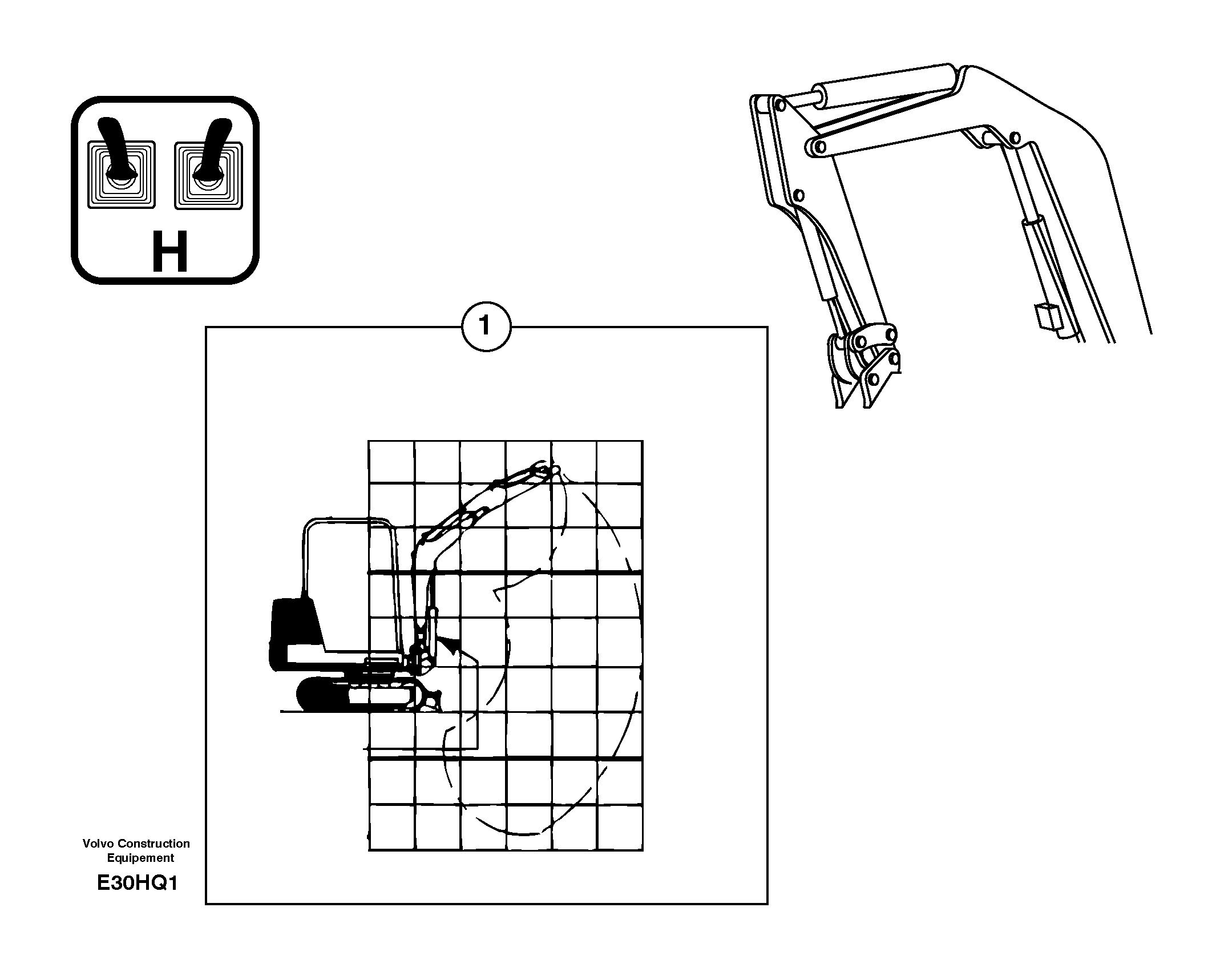 H

1

Volvo Construction Equipement

E30HQ1