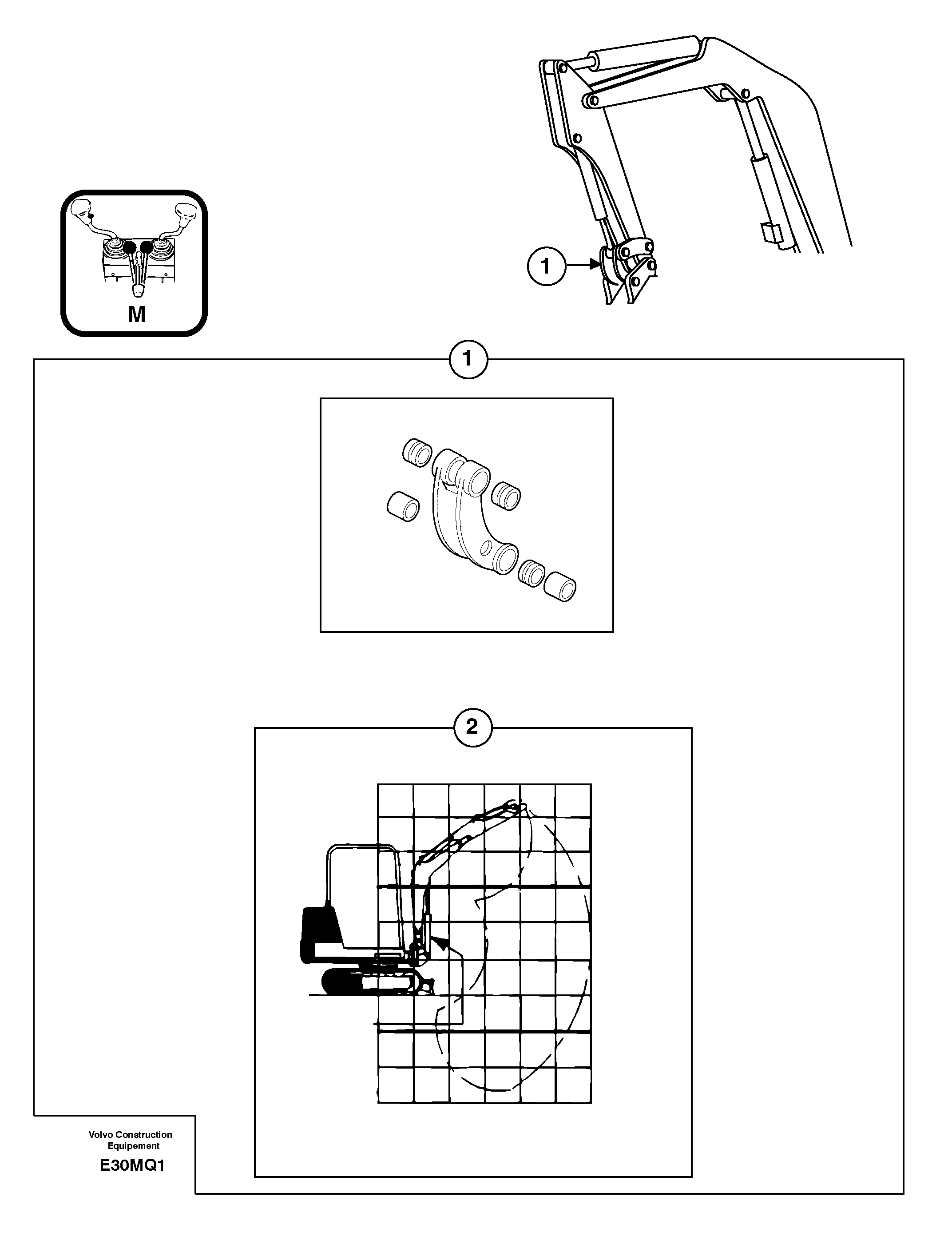 M

1

1

2

Volvo Construction Equipement

E30MQ1