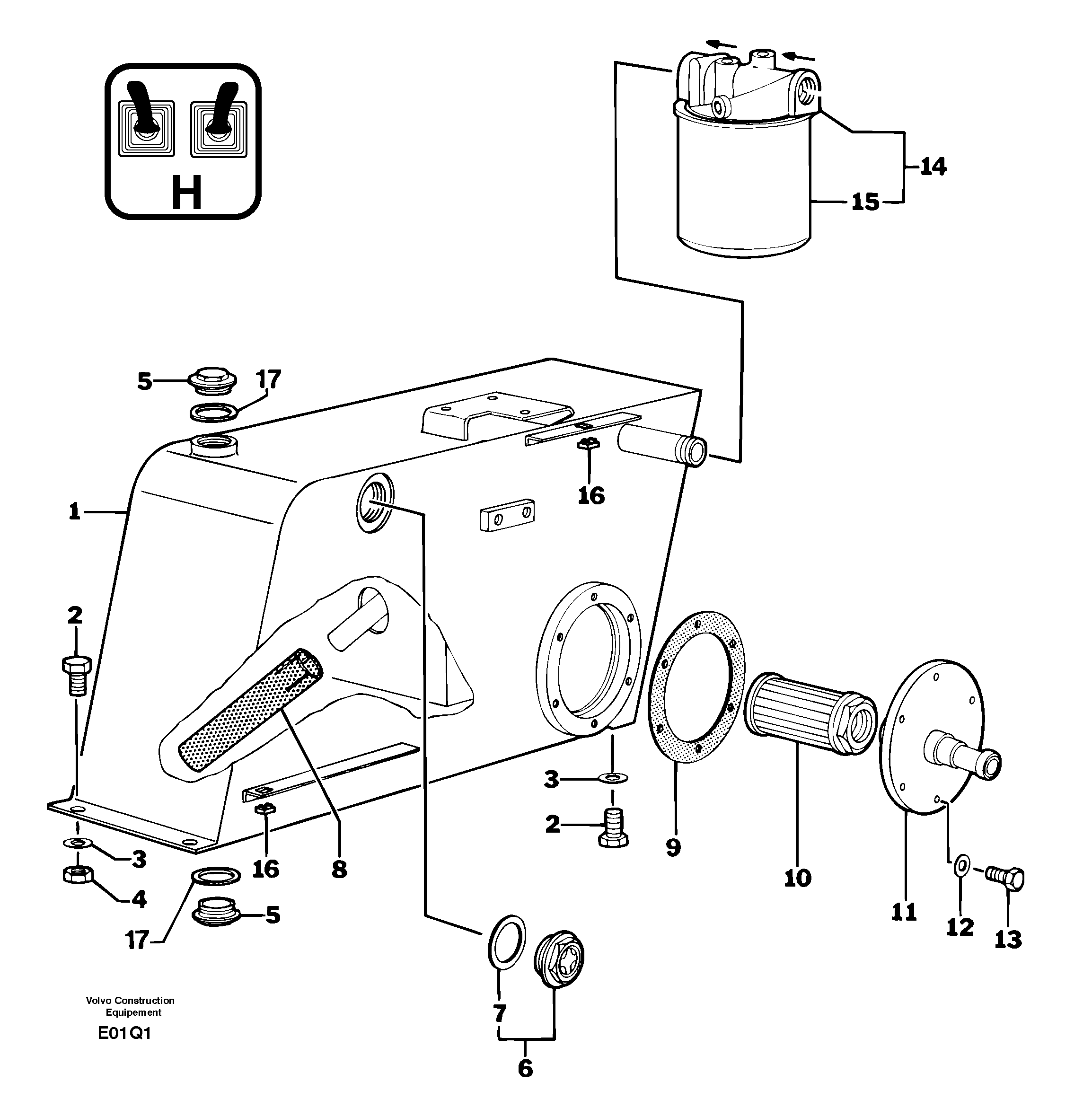 H

14
15

5
17

16

1

2

3
2

9

10

11

12

13

3
4

16

8

17

5

7

6

Volvo Construction
Equipement

E01Q1