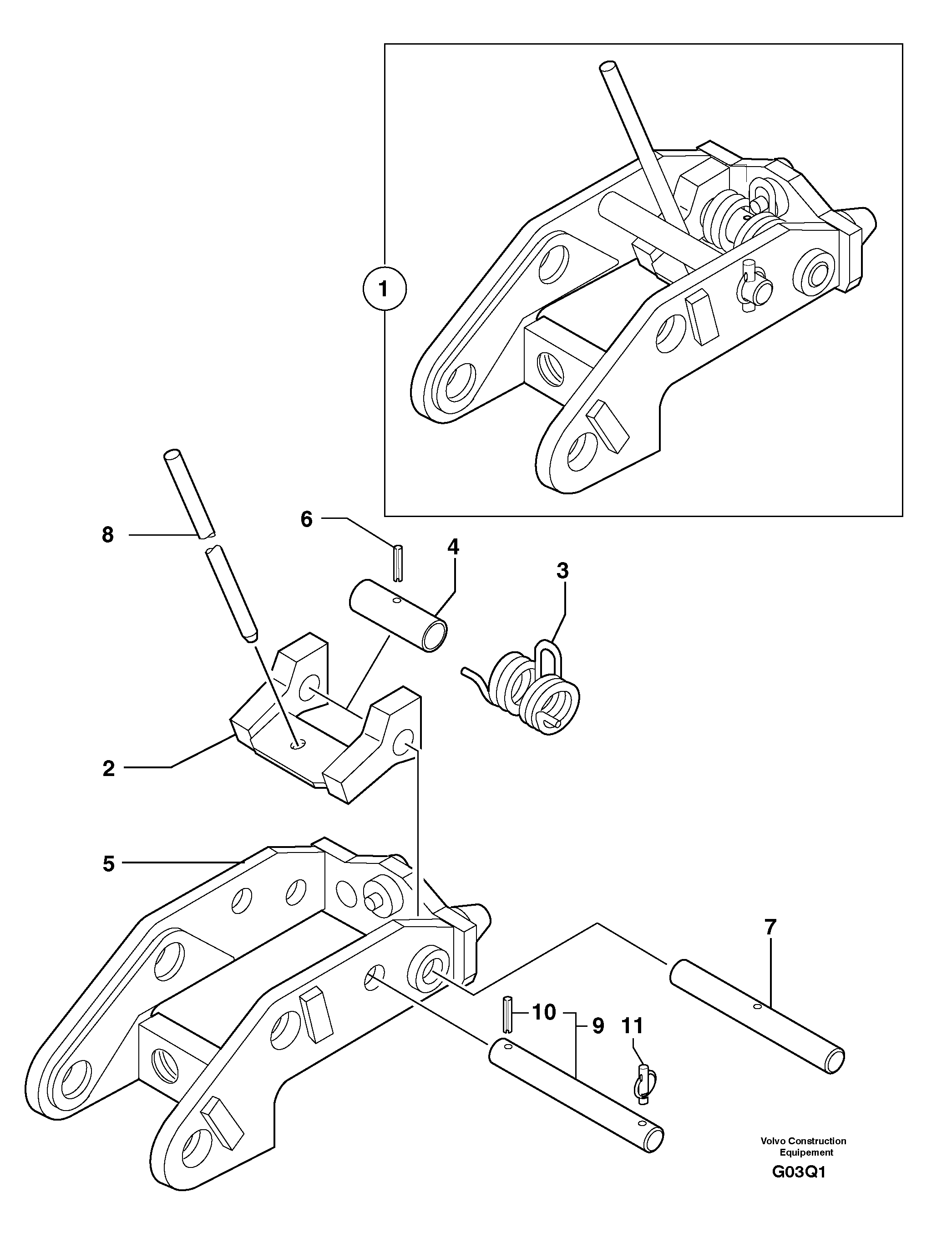 1

8

6

4

3

2

5

7

10

9

11

Volvo Construction Equipement

G03Q1