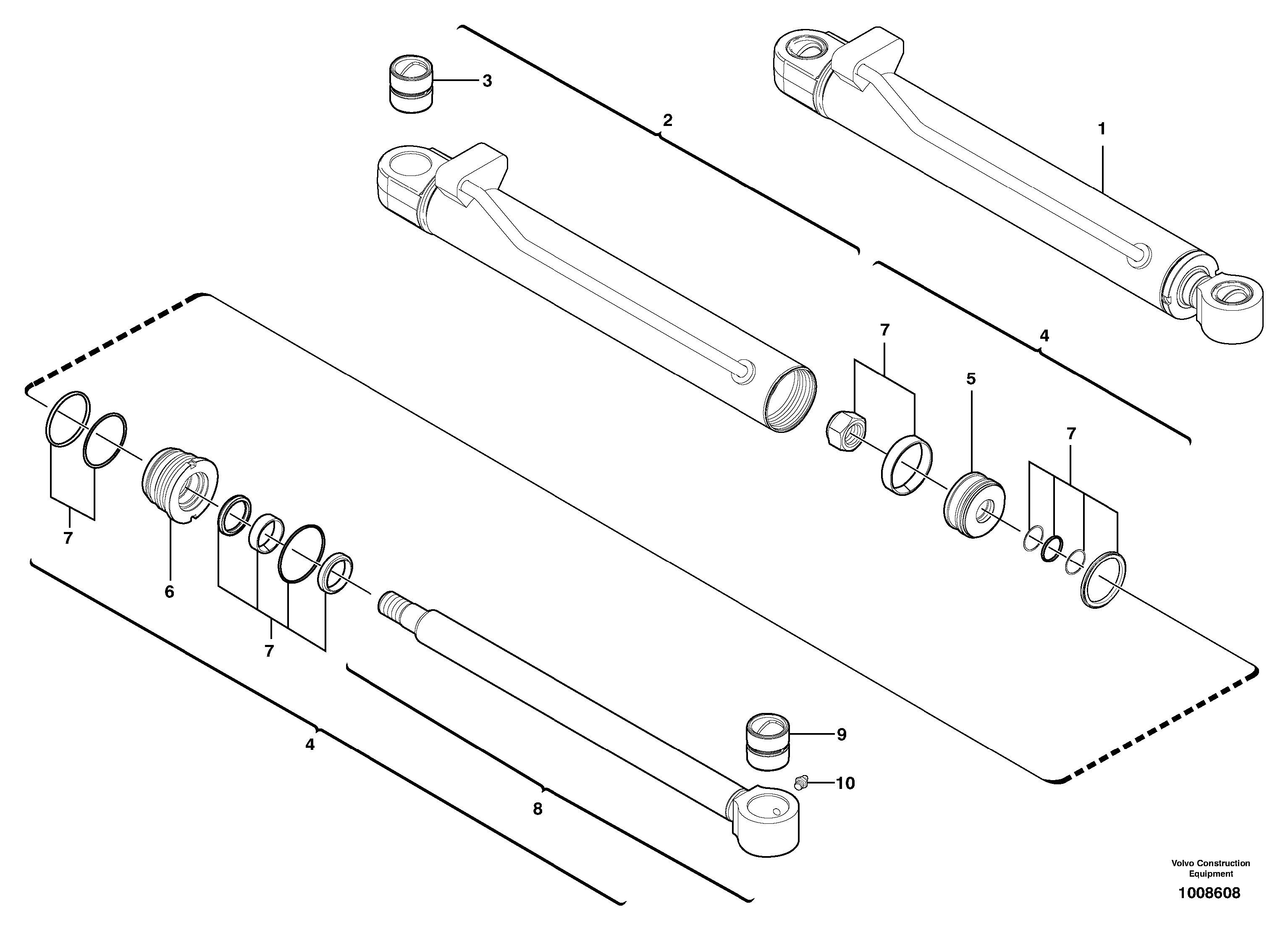 3
2
1
7
4
5
7
7
6
7
4
8
9
10
Volvo Construction Equipment
1008608