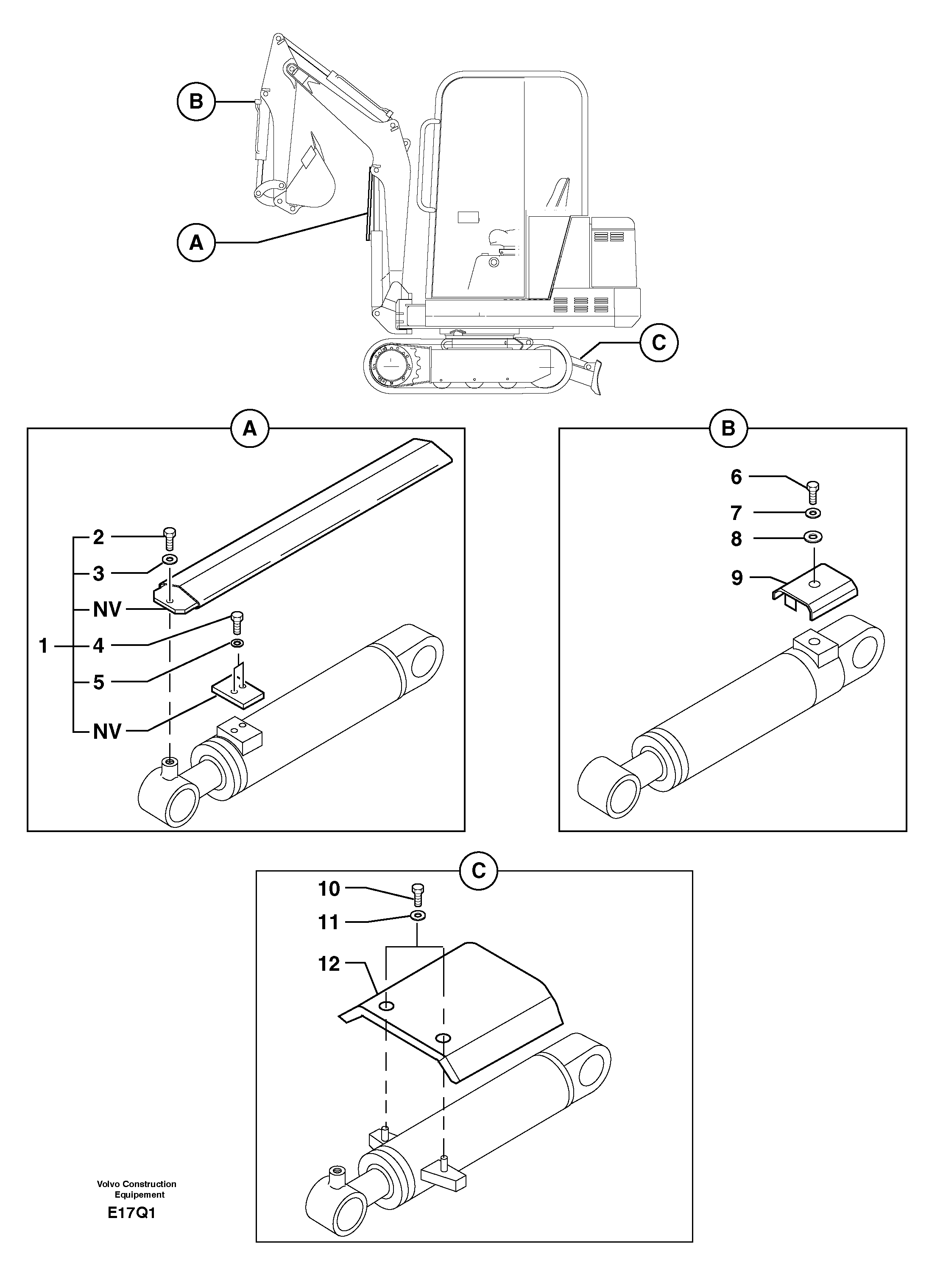 B

A

C

A

2

3

NV

1

4

5

NV

B

6

7

8

9

C

10

11

12

Volvo Construction Equipement

E17Q1