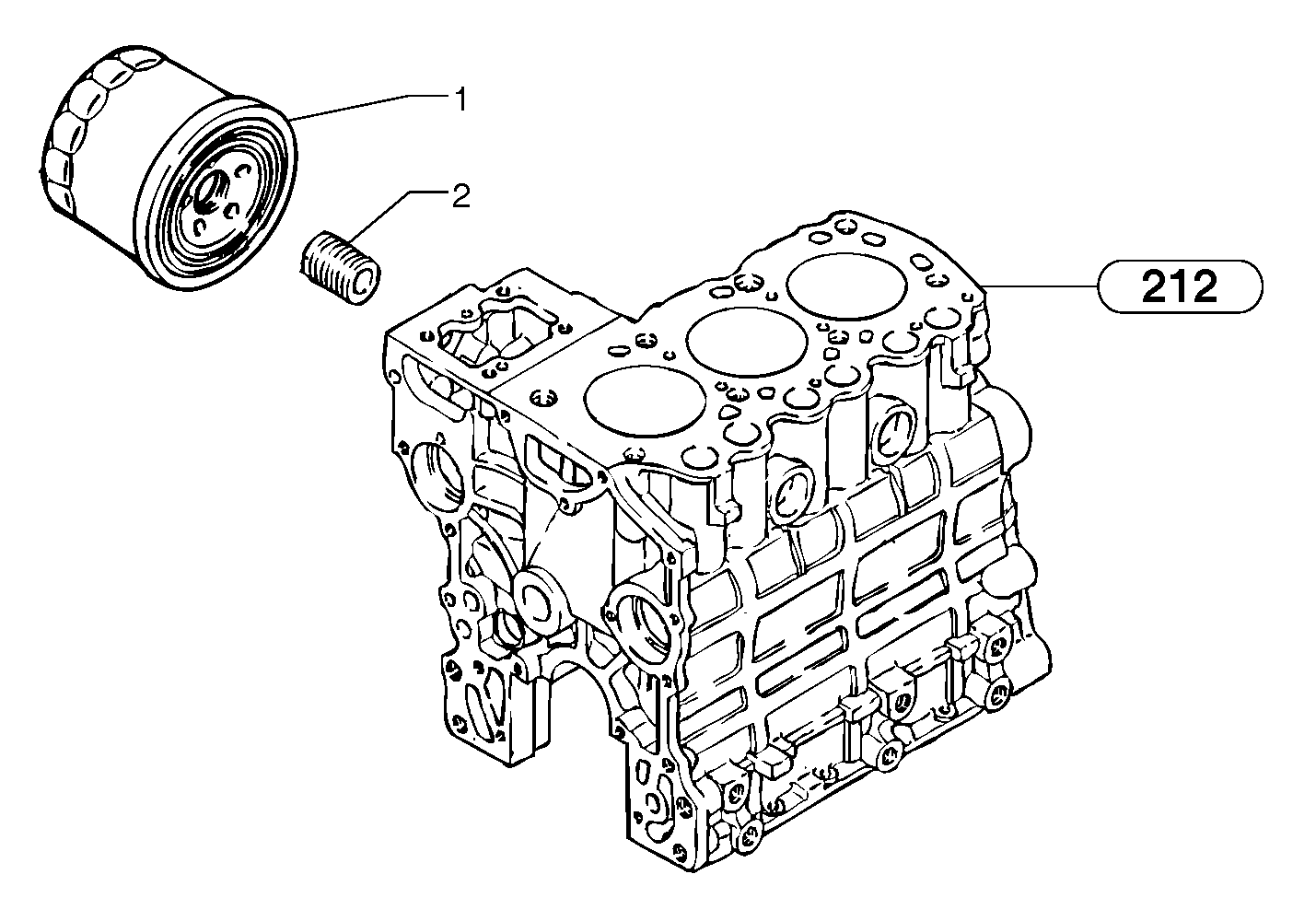 1
2
212