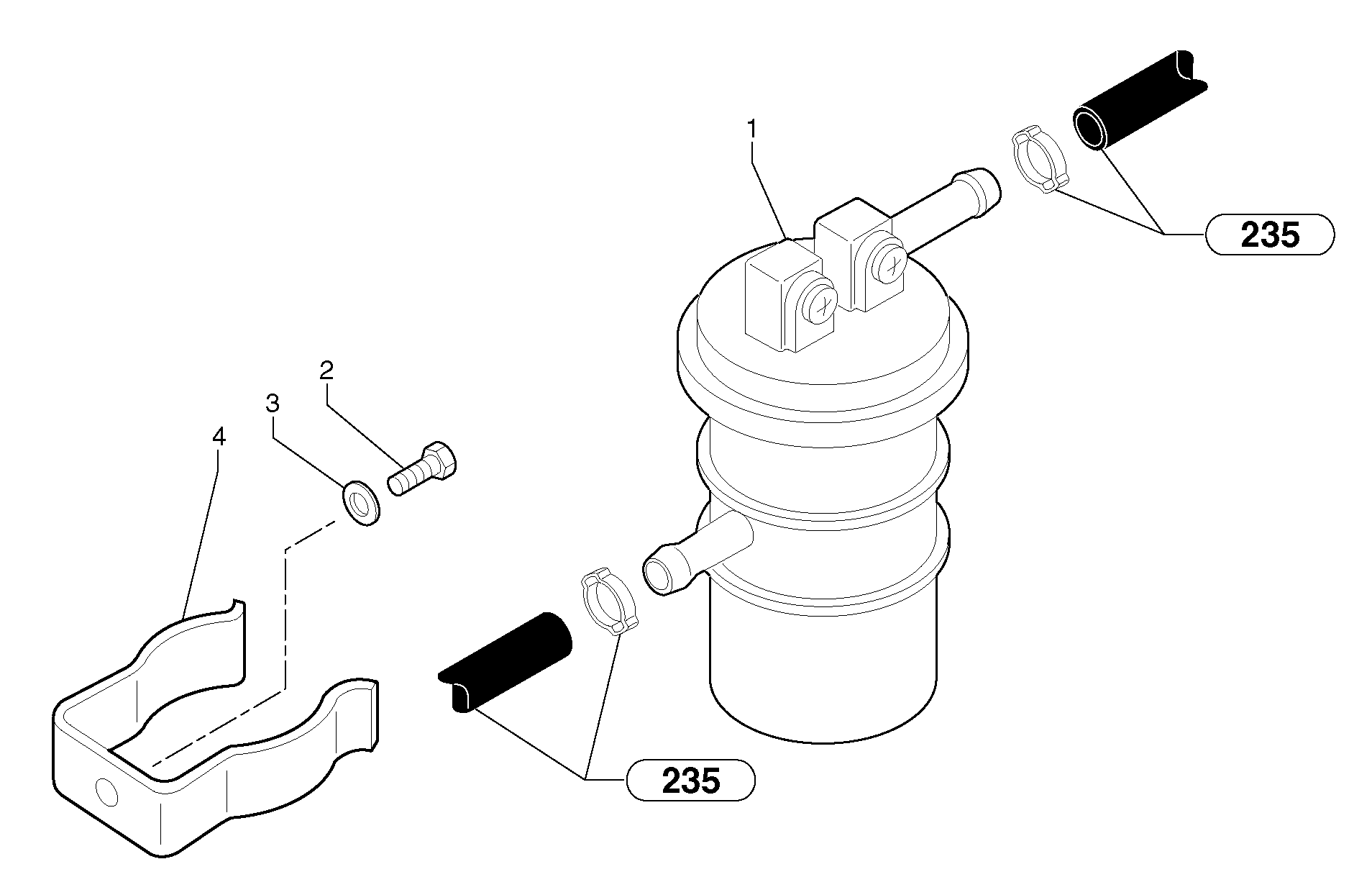 1
235
2
3
4
235