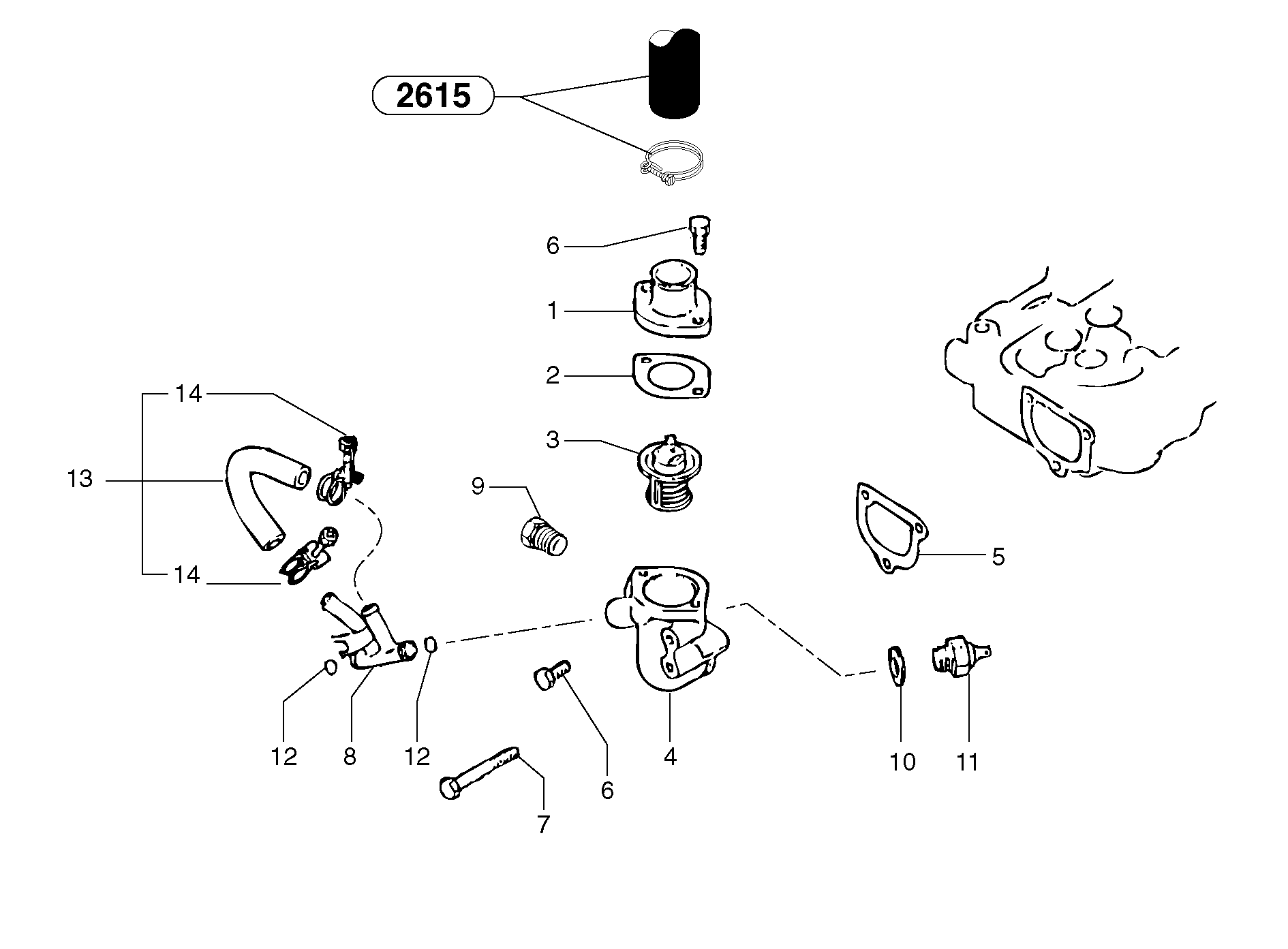 2615

6

1

2

14

3

13

9

5

14

12

8

12

6

4

10

11

7