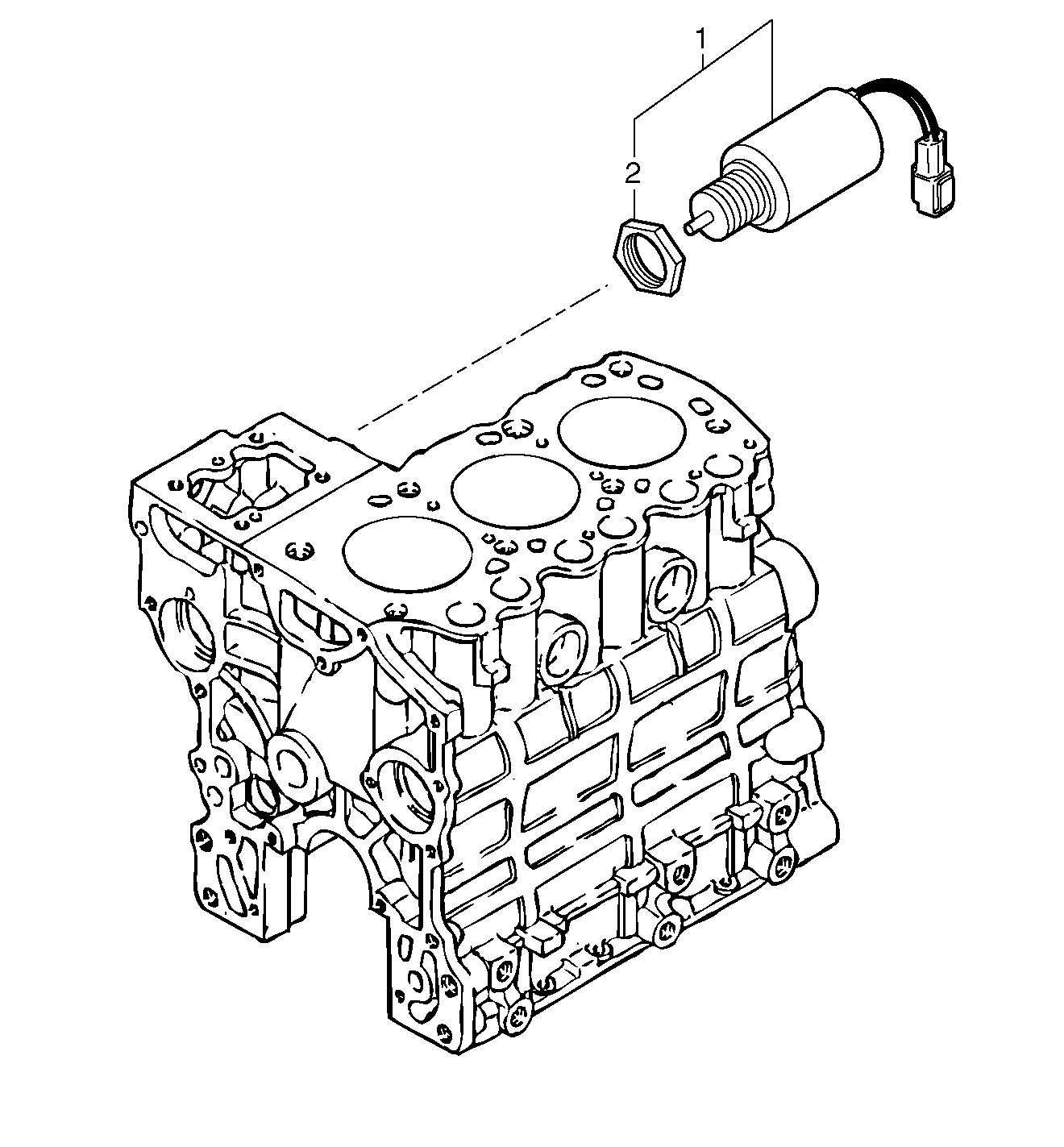 1
2