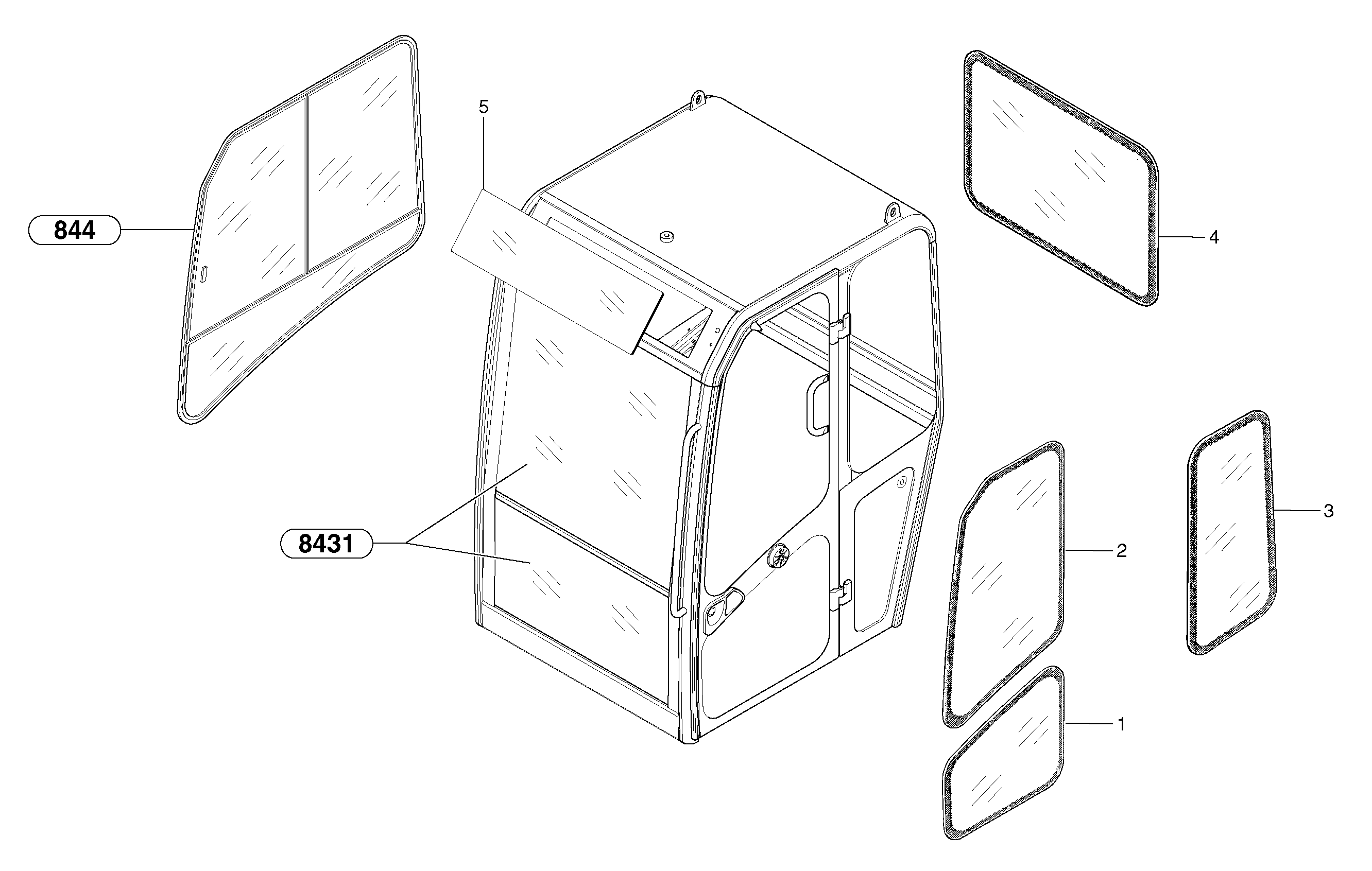 5
844
4
8431
3
2
1