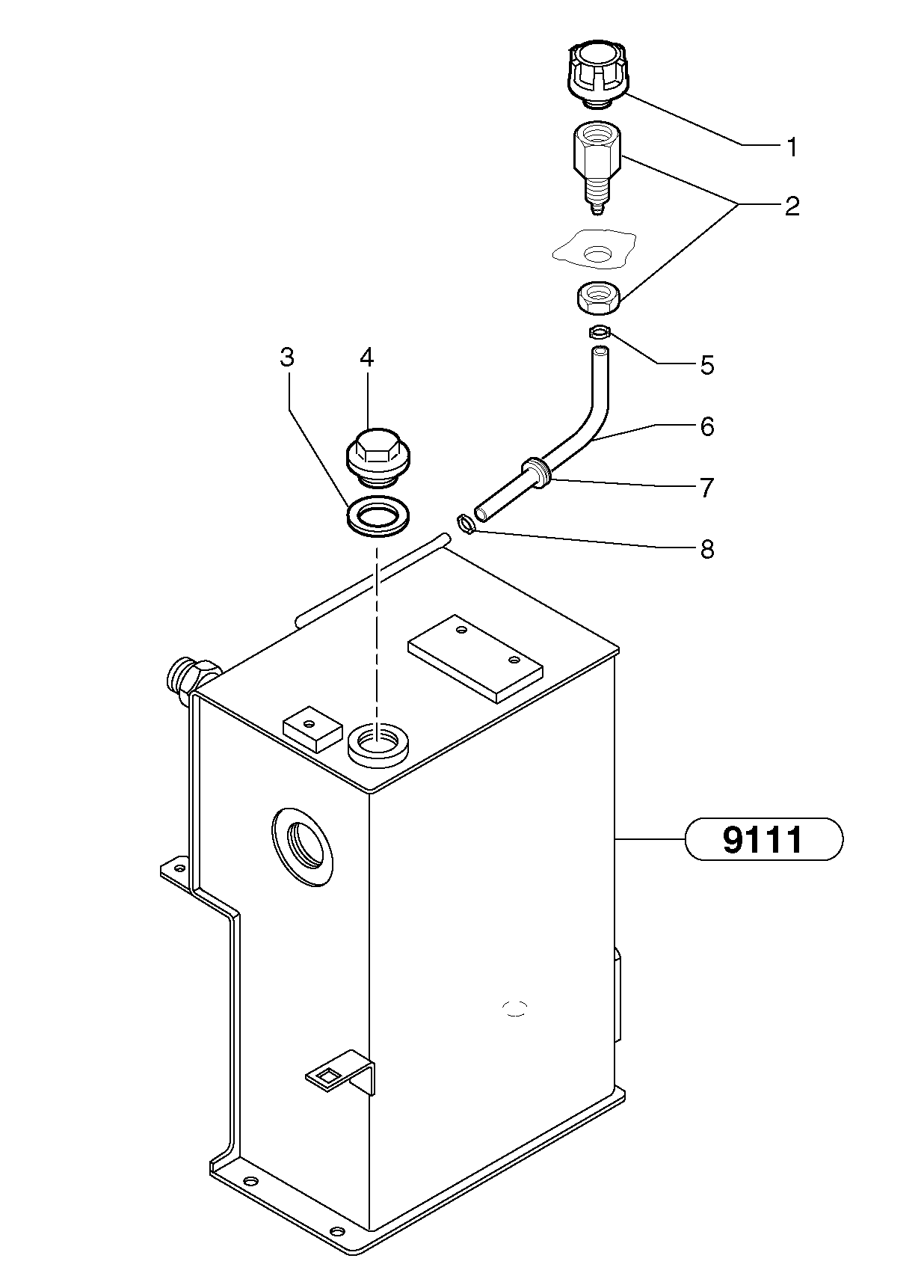 1
2
3
4
5
6
7
8
9111