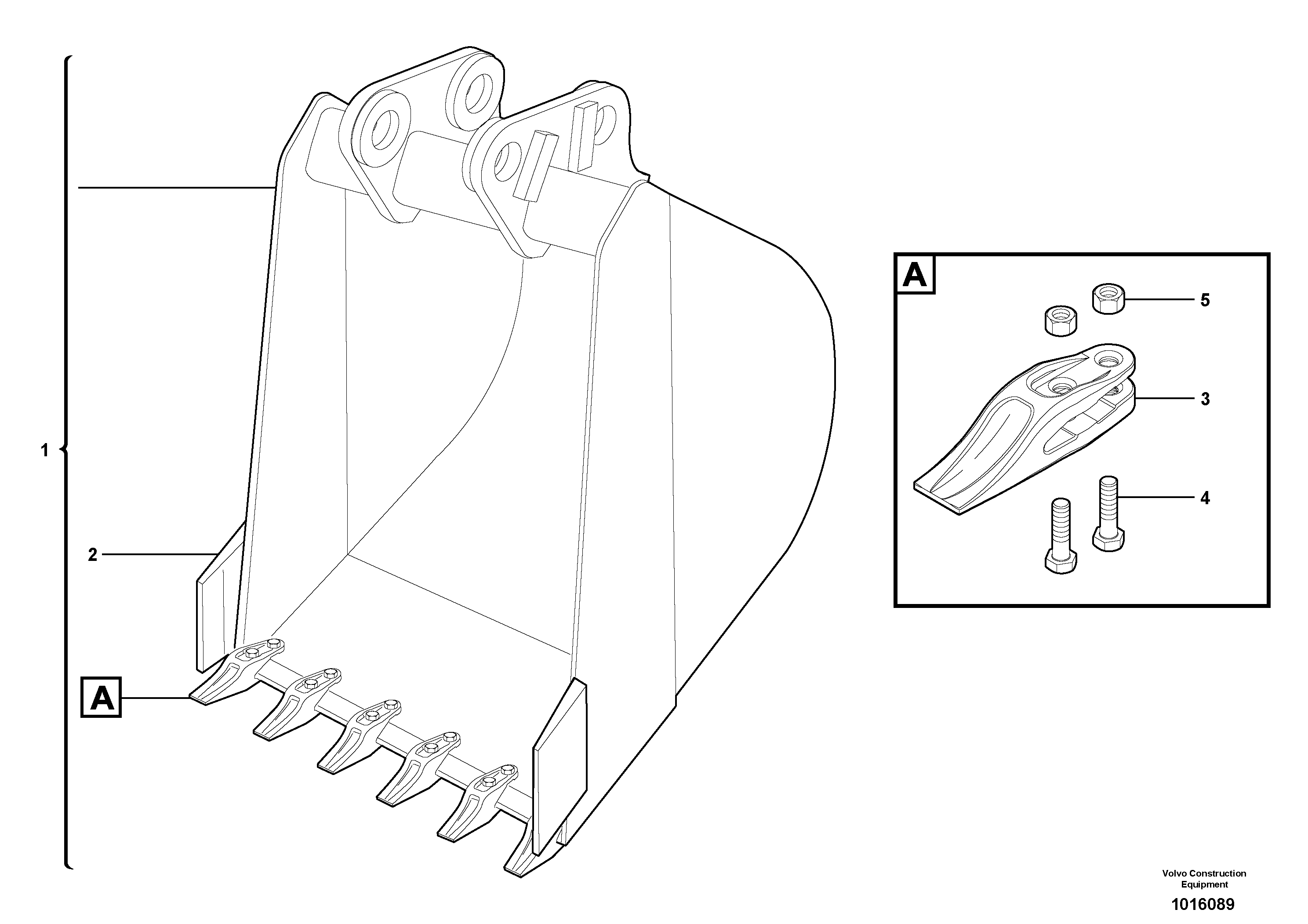 1

2

A

A

5

3

4

Volvo Construction Equipment

1016089