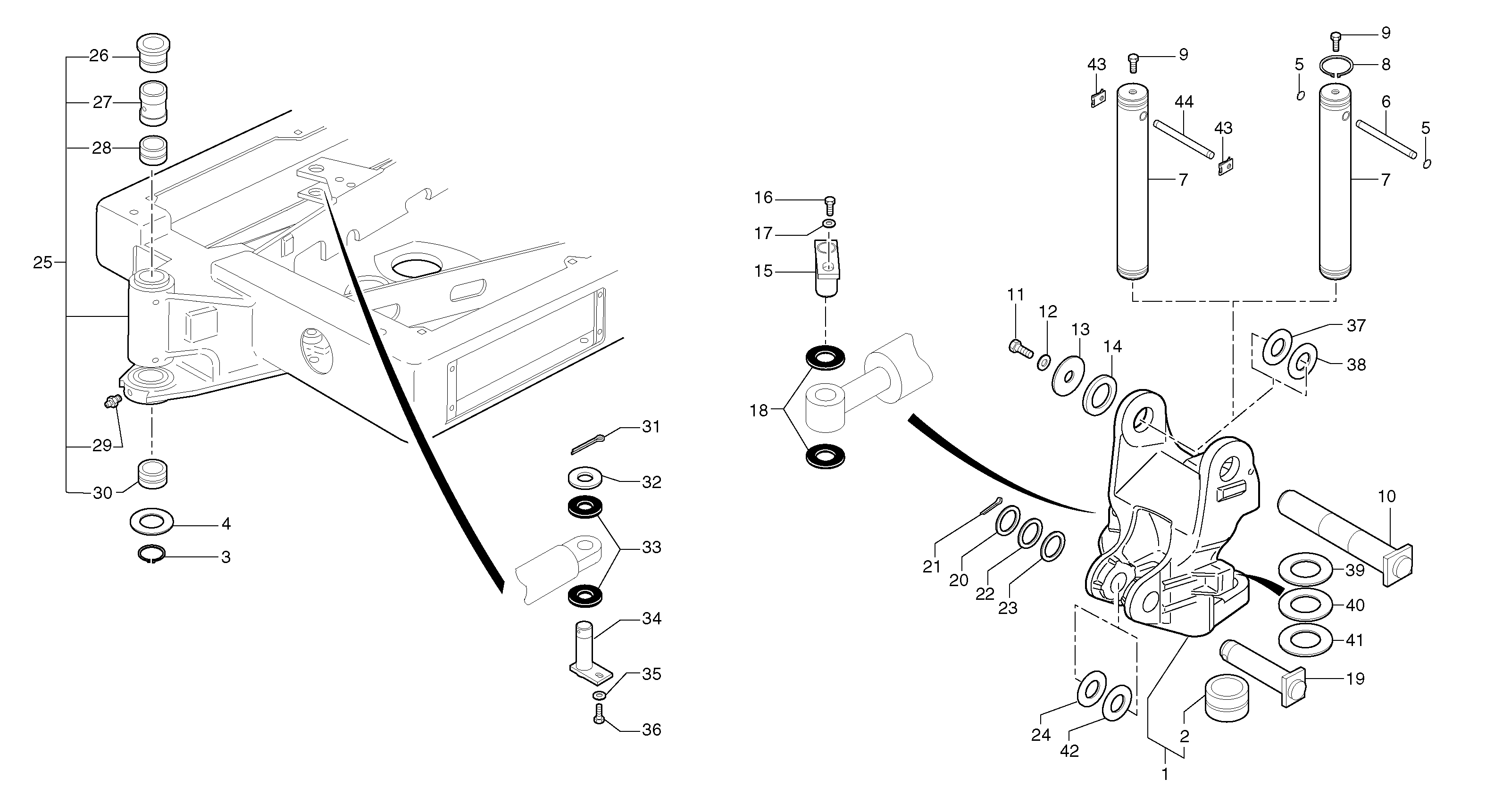 26
27
28
25
29
30
4
3
31
32
33
34
35
36
16
17
15
18
43
9
44
43
7
9
8
5
6
5
7
11
12
13
14
37
38
10
21
20
22
23
39
40
41
19
24
42
2
1