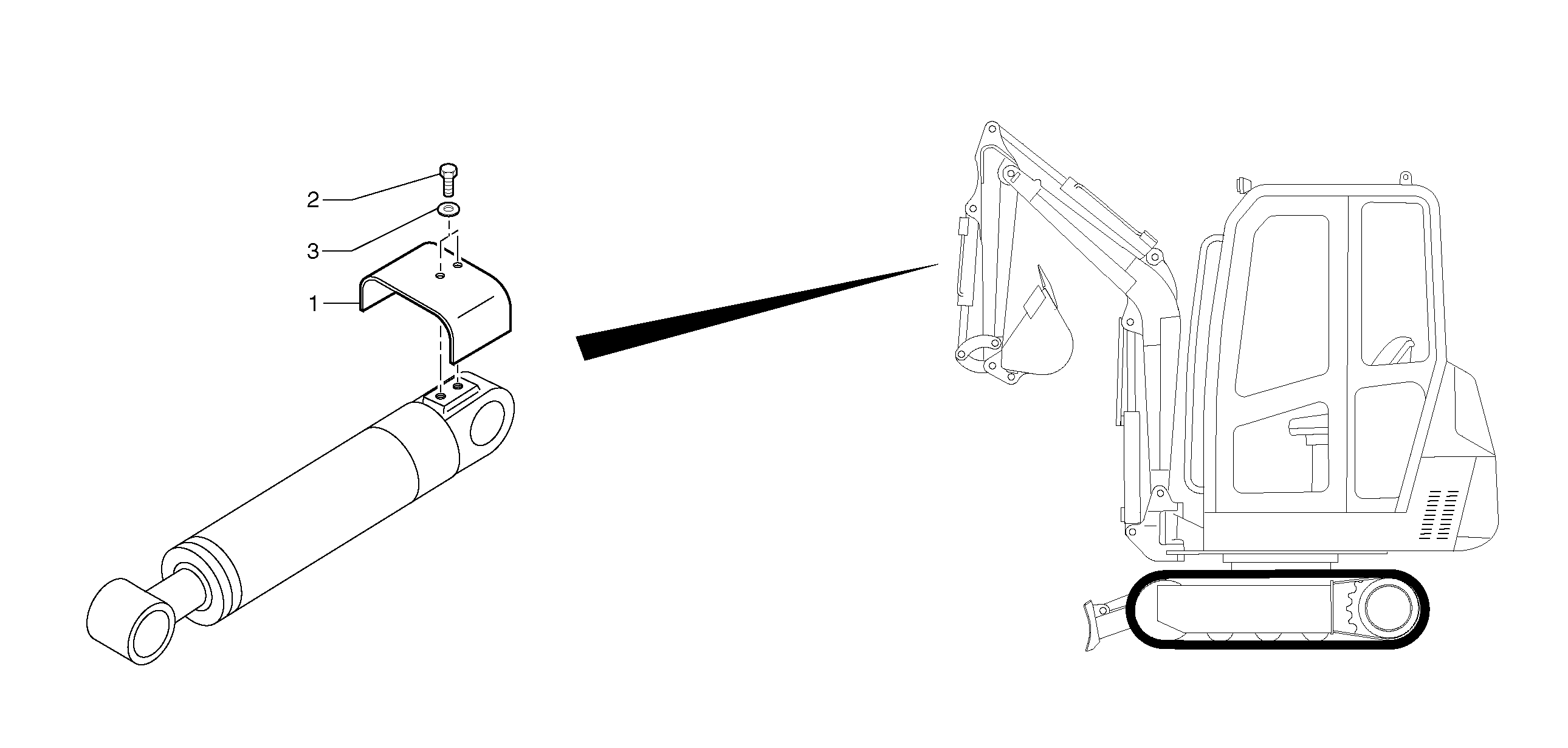 2
3
1