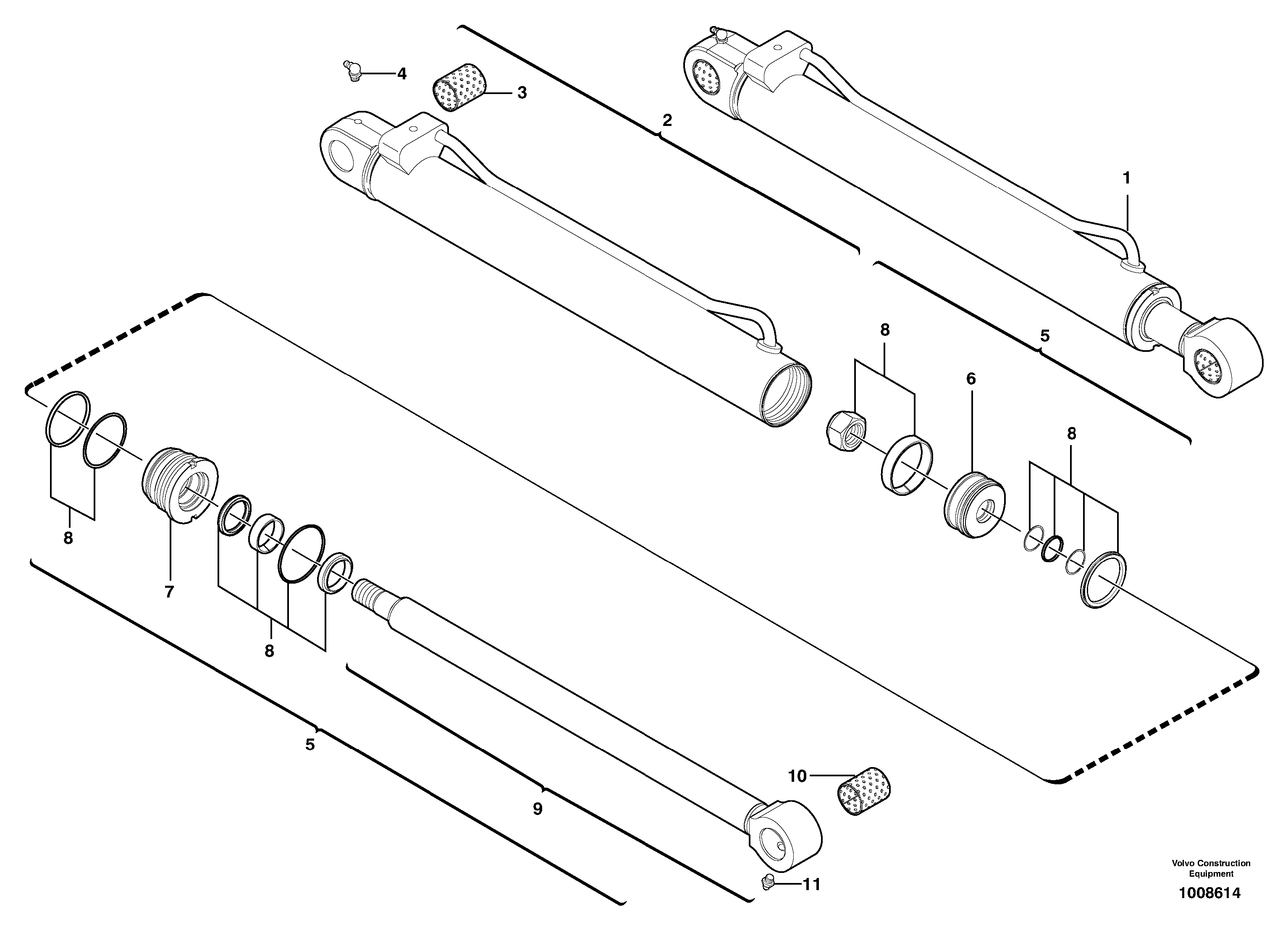 4
3
2
1
8
5
6
8
8
7
8
5
9
10
11
Volvo Construction Equipment
1008614