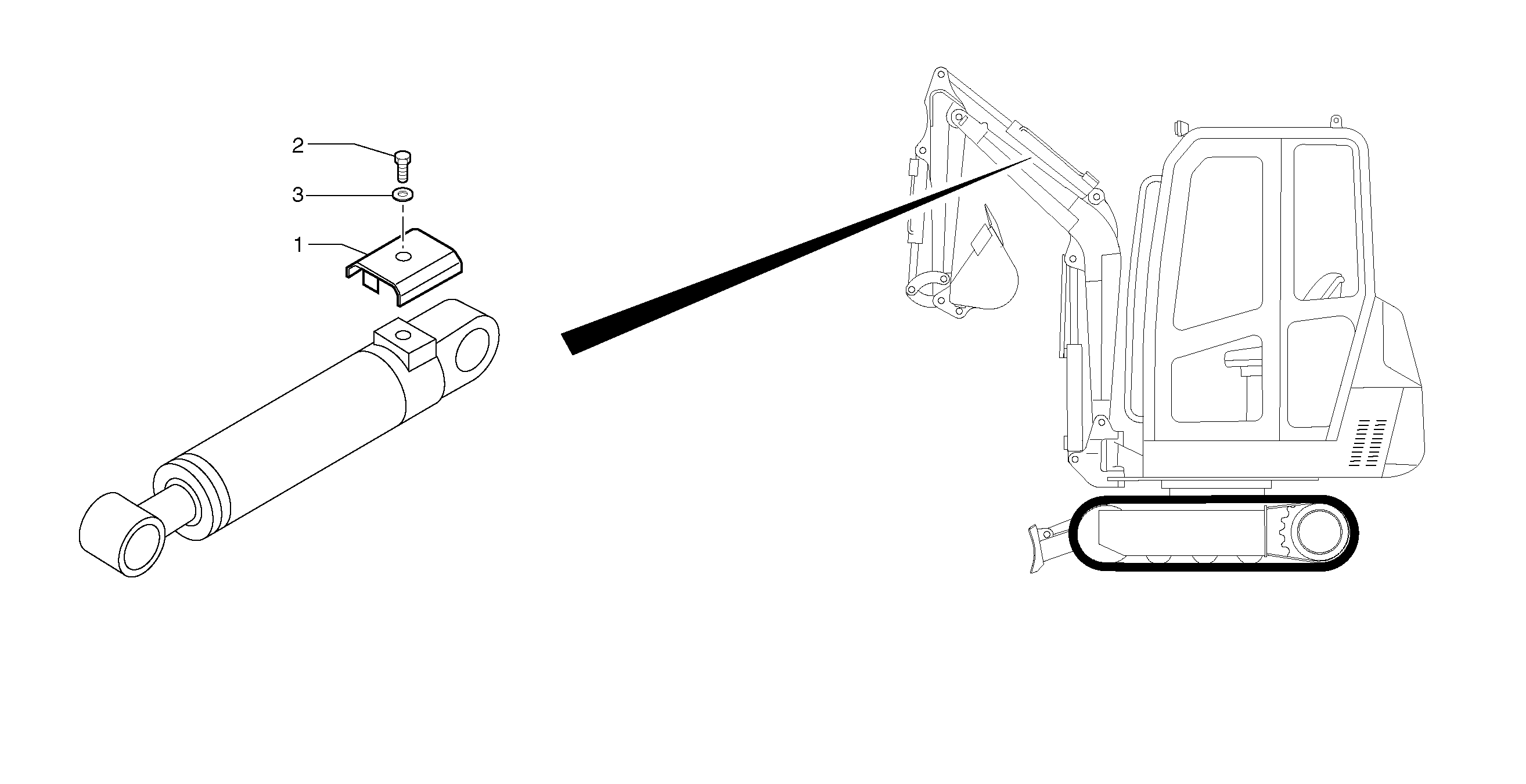 2
3
1