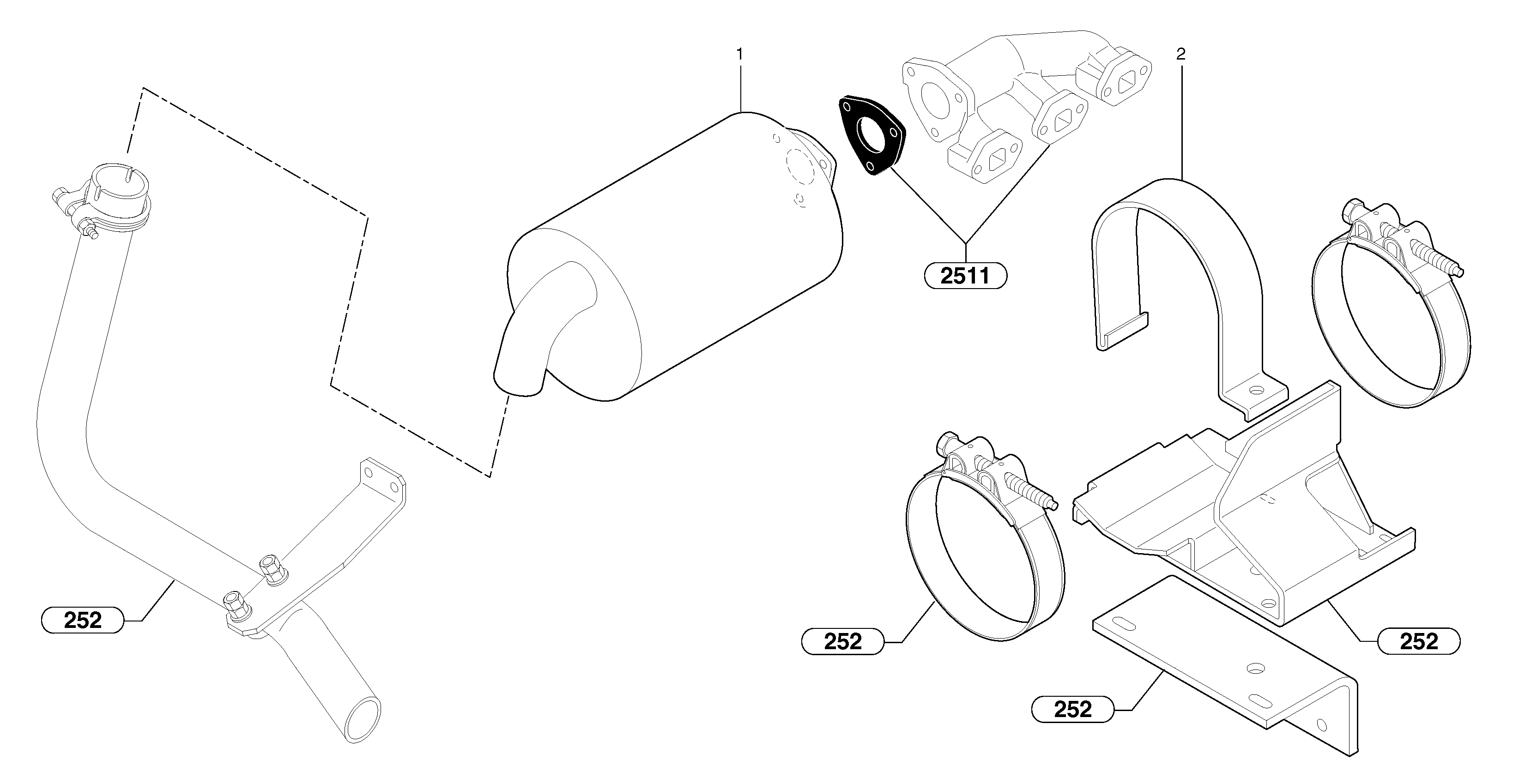 1
2
2511
252
252
252
252