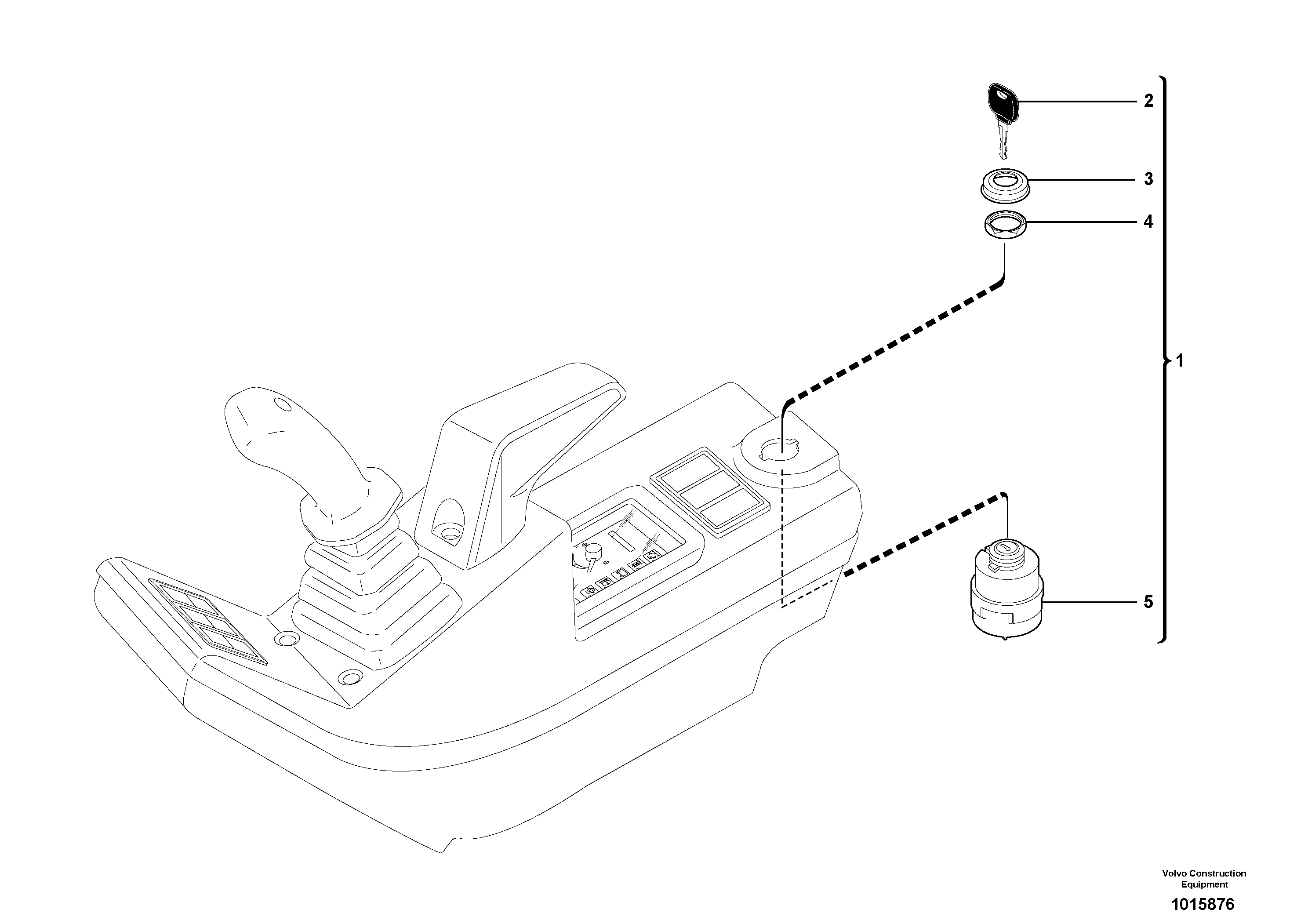 2

3

4

1

5

Volvo Construction Equipment

1015876