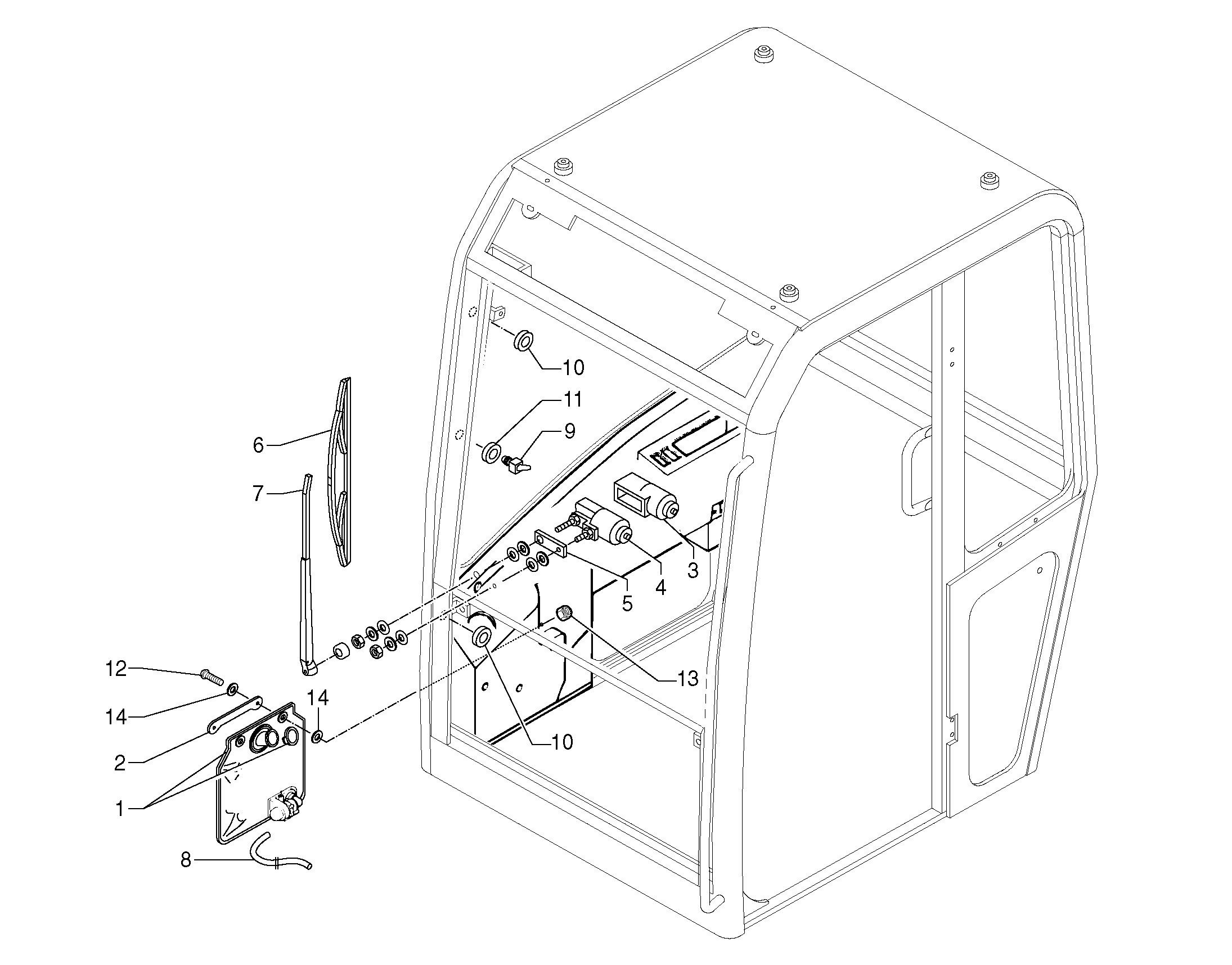 10
11
9
6
7
3
4
5
13
12
14
14
2
10
1
8