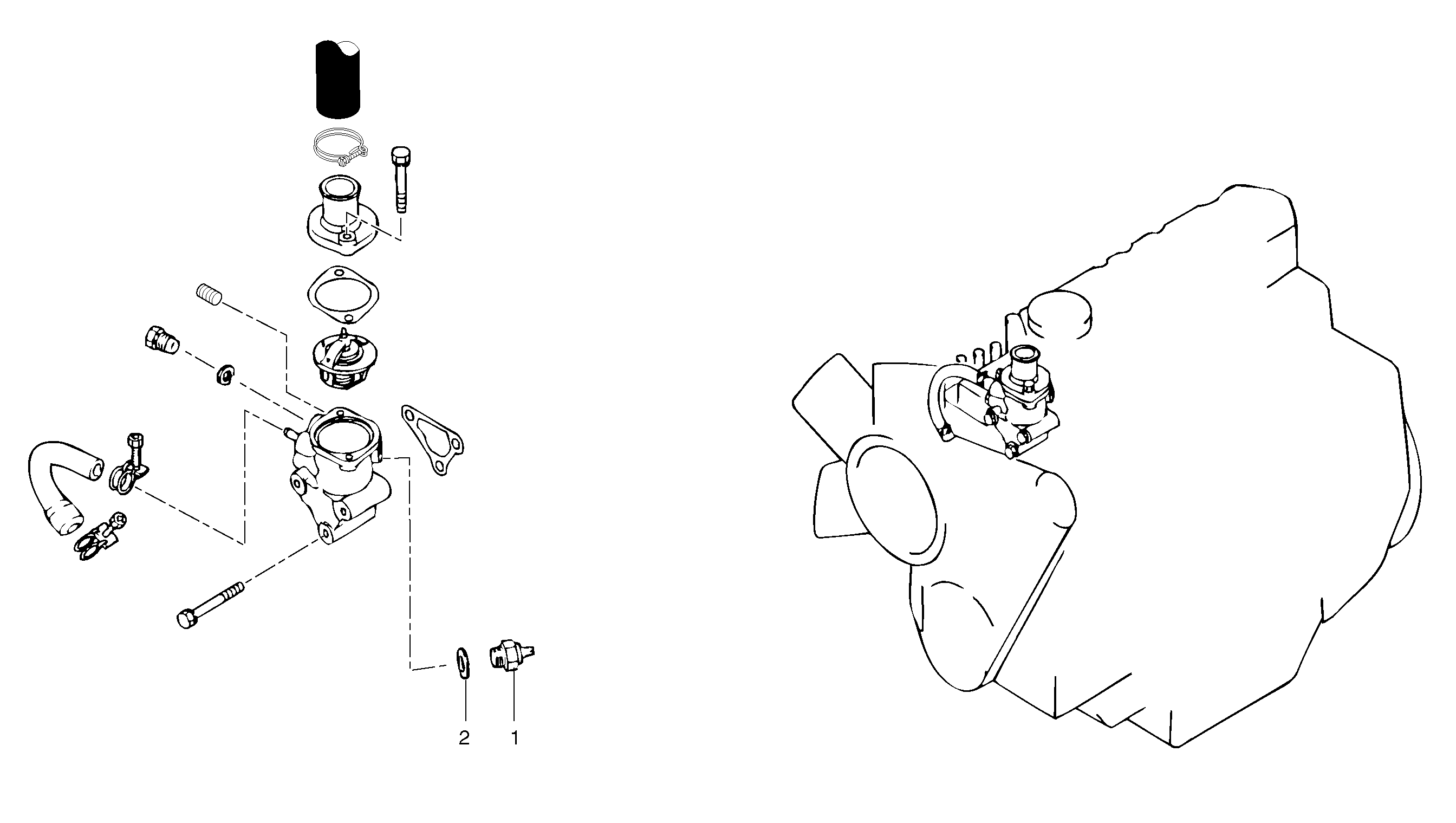 2 1