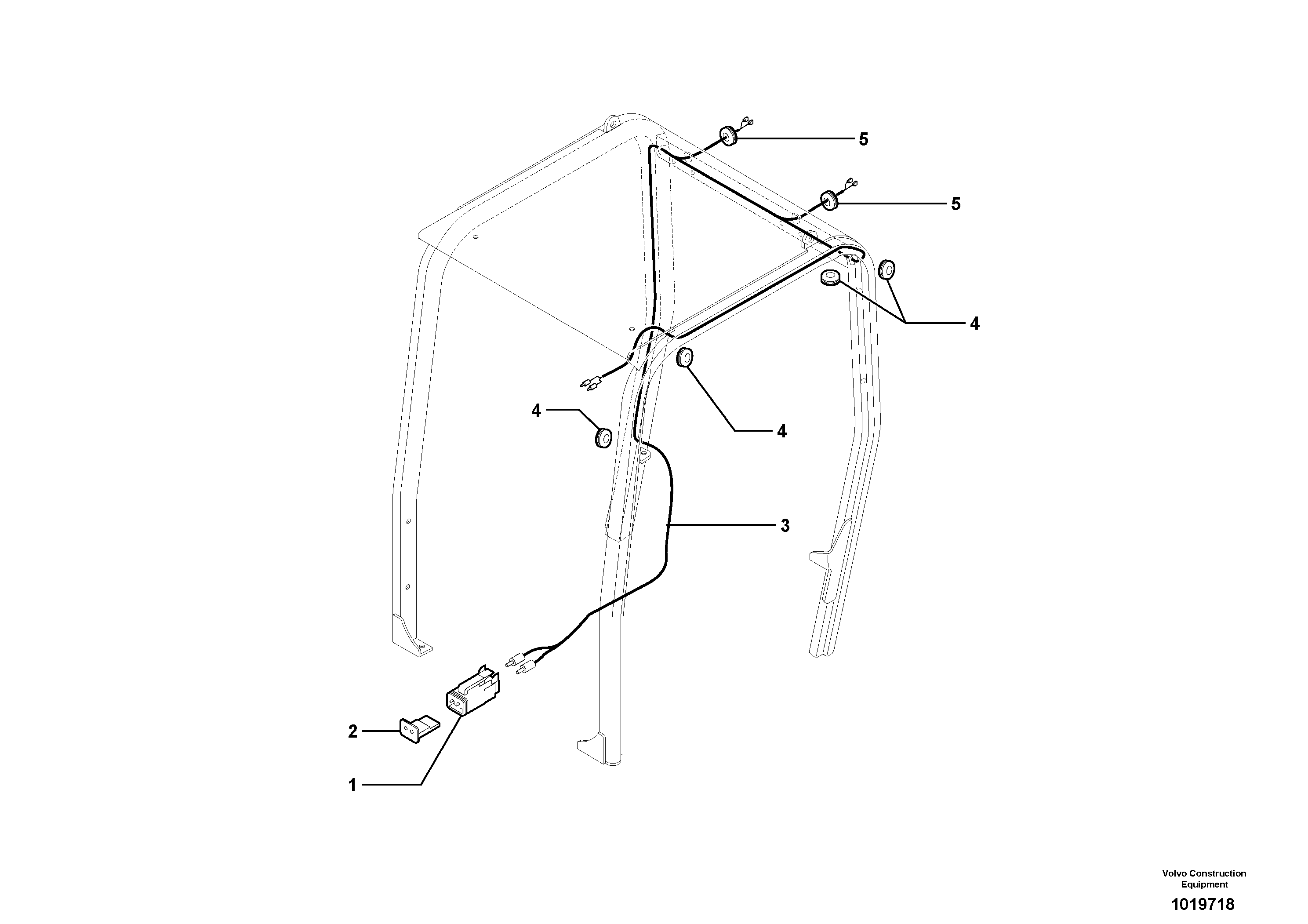 5

5

4

4

4

3

2

1

Volvo Construction Equipment

1019718