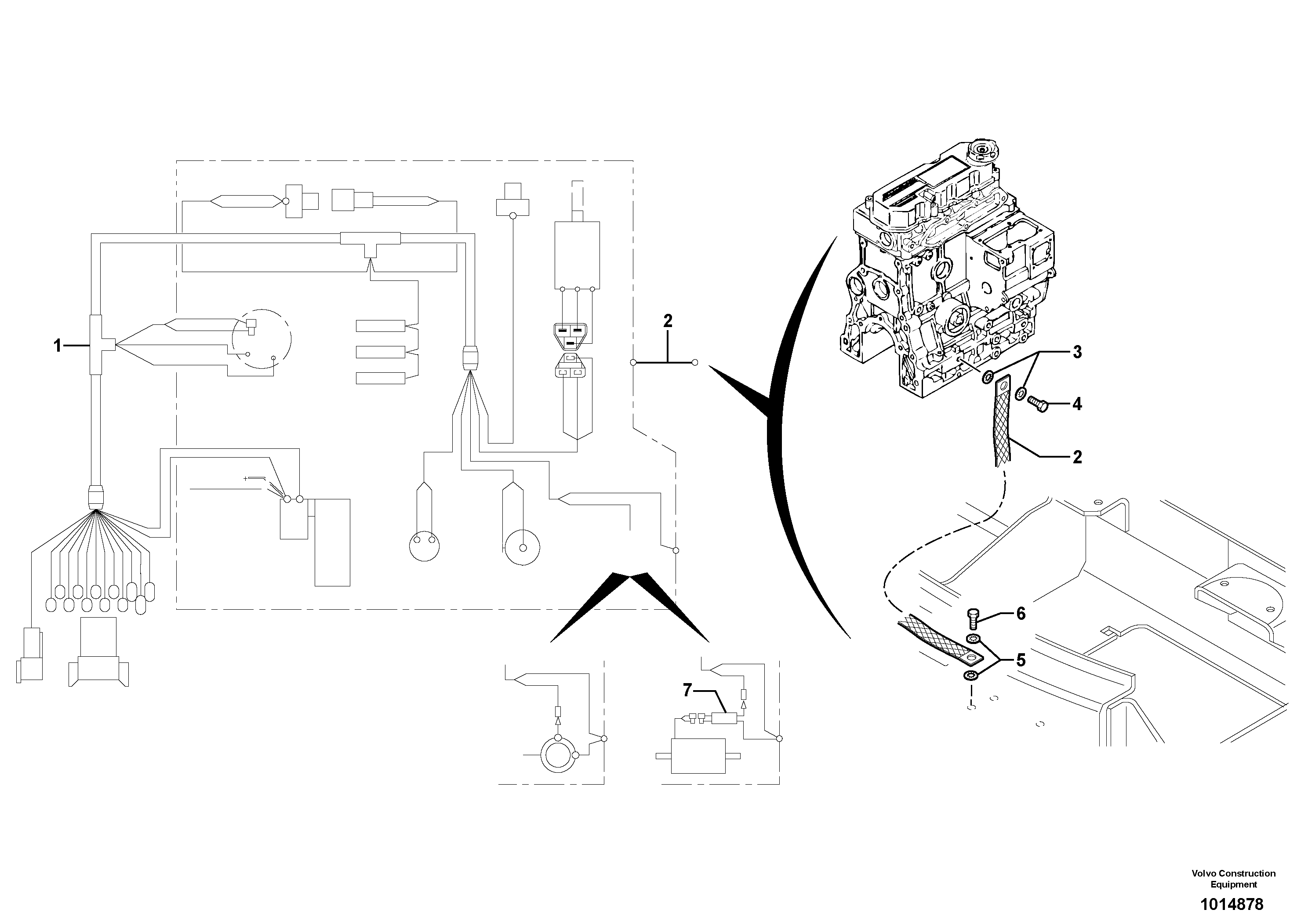 1
2
3
4
2
6
5
7

Volvo Construction Equipment
1014878