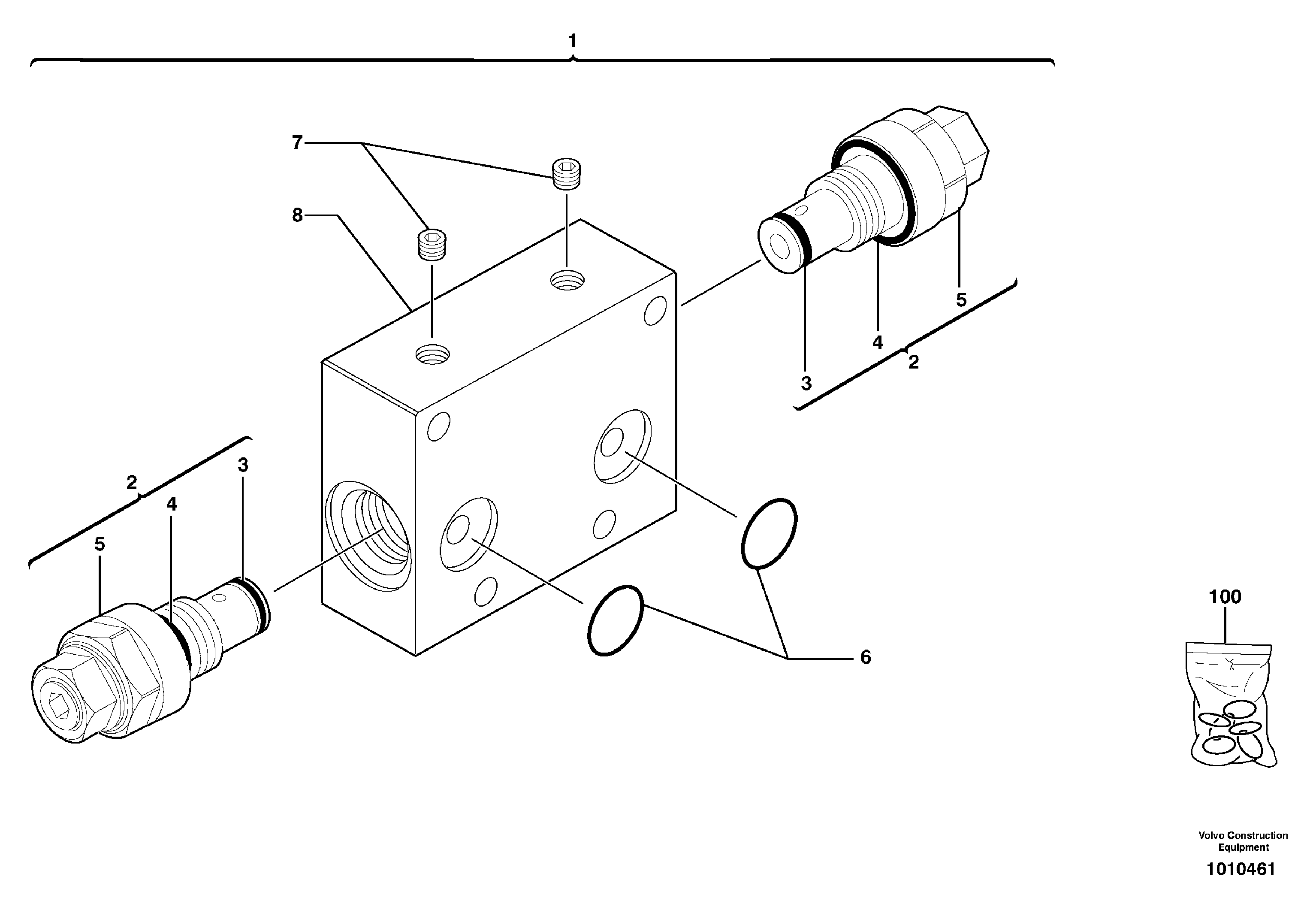 1

7

8

5

4

2

3

2

3

4

5

6

100

Volvo Construction Equipment

1010461