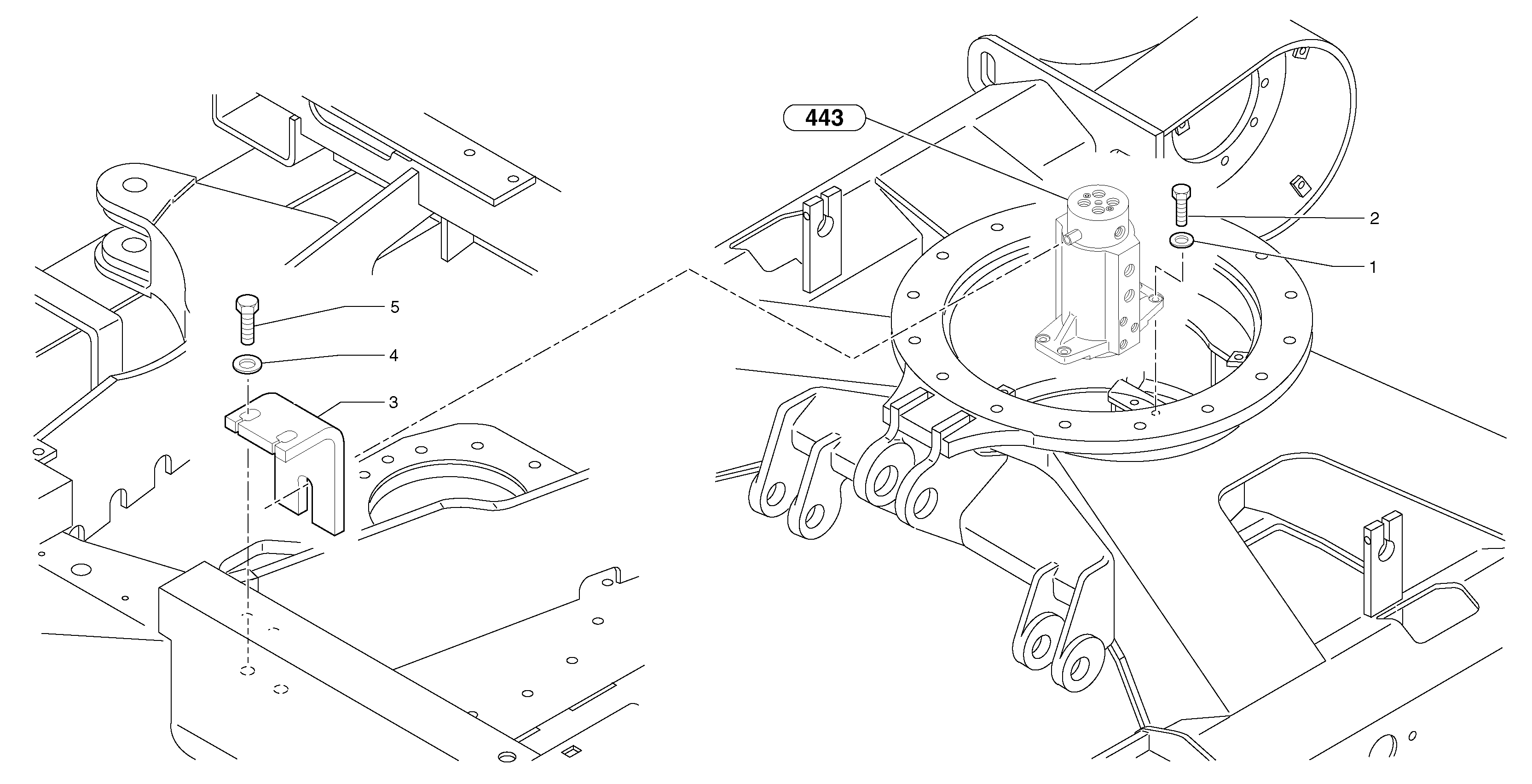 443
2
1
5
4
3