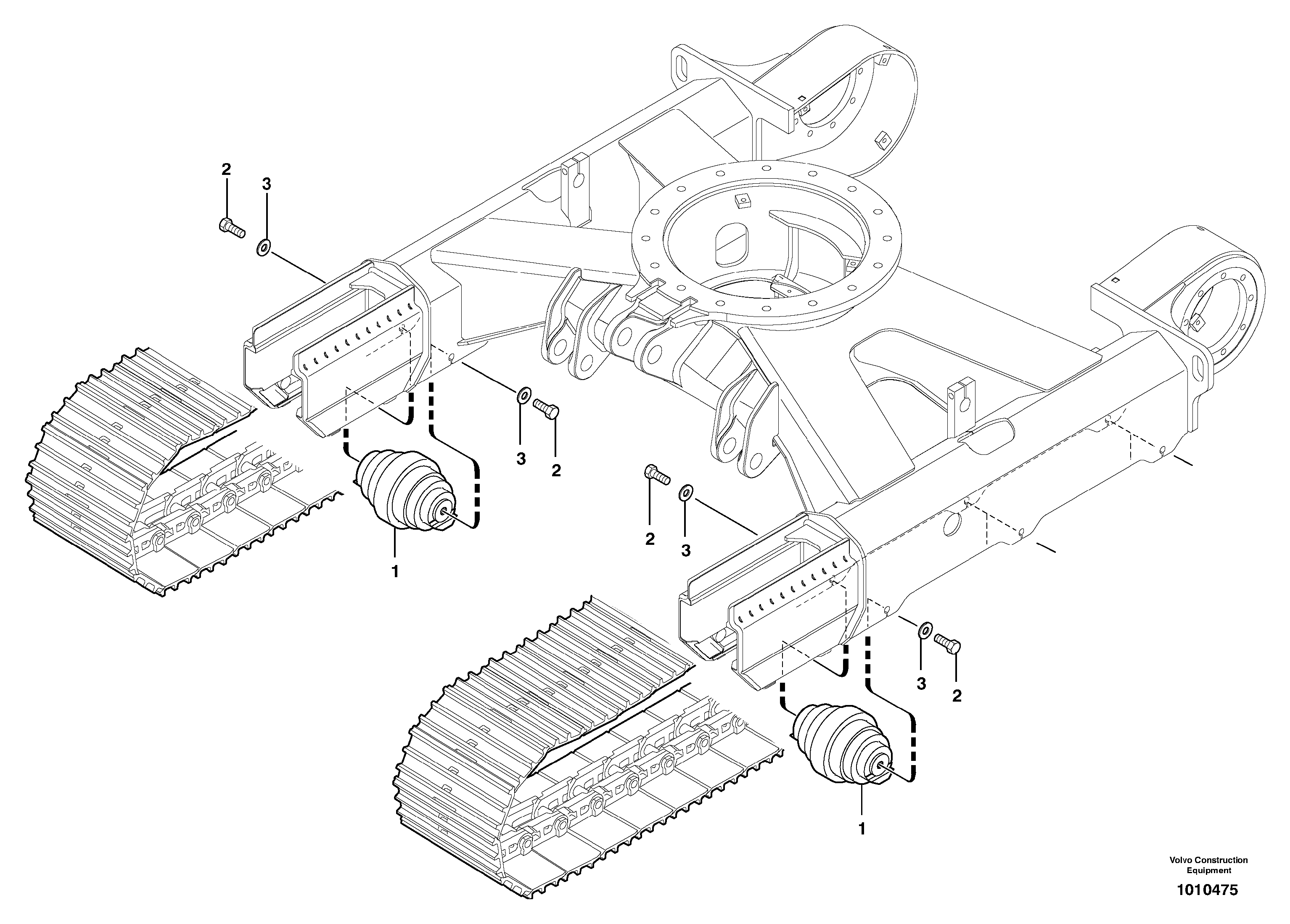 2
3
3
2
1
2
3
3
2
1
Volvo Construction Equipment
1010475